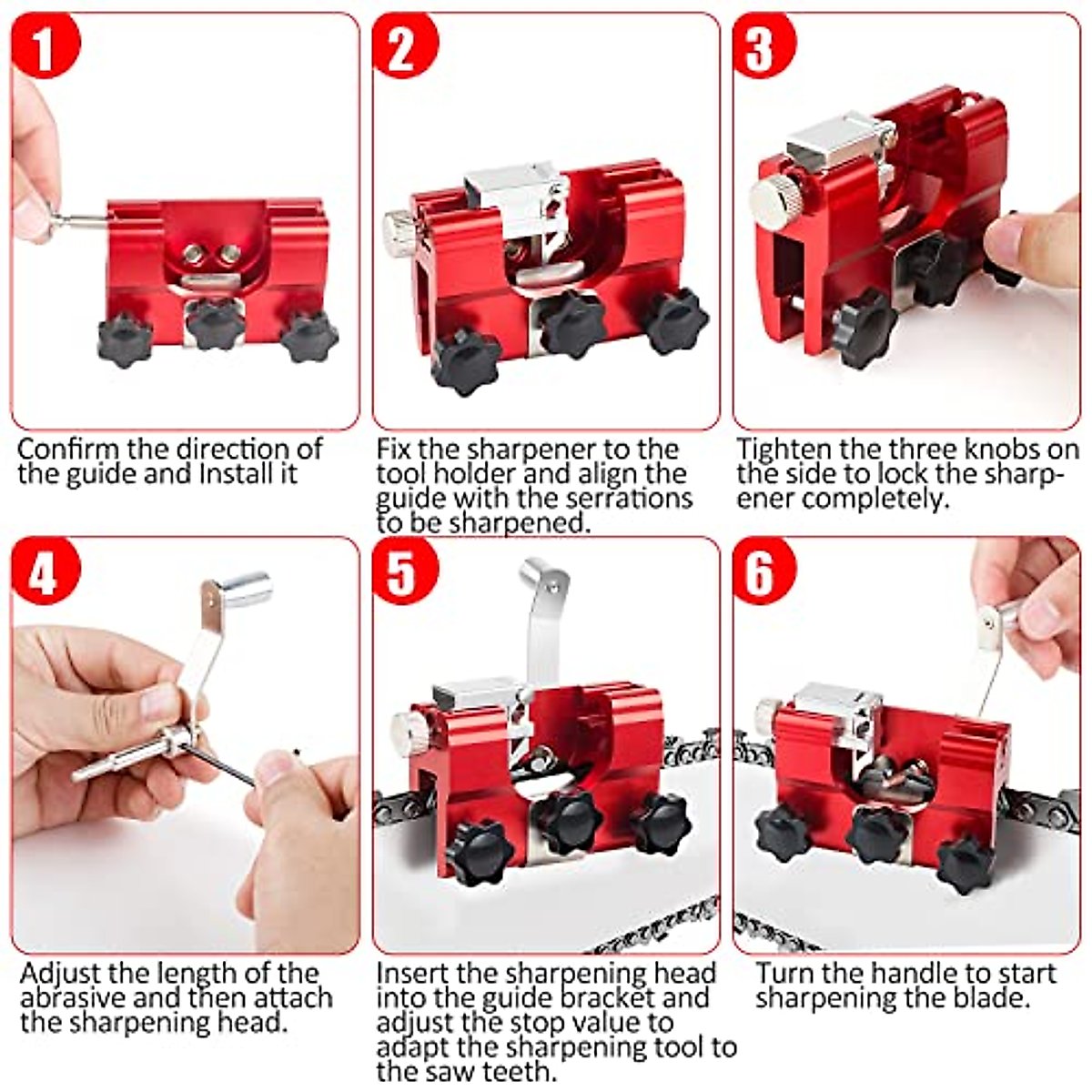 1

Confirm the direction of the guide and Install it

2

Fix the sharpener to the tool holder and align the guide with the serrations to be sharpened.

3

Tighten the three knobs on the side to lock the sharpener completely.

4

Adjust the length of the abrasive and then attach the sharpening head.

5

Insert the sharpening head into the guide bracket and adjust the stop value to adapt the sharpening tool to the saw teeth.

6

Turn the handle to start sharpening the blade.