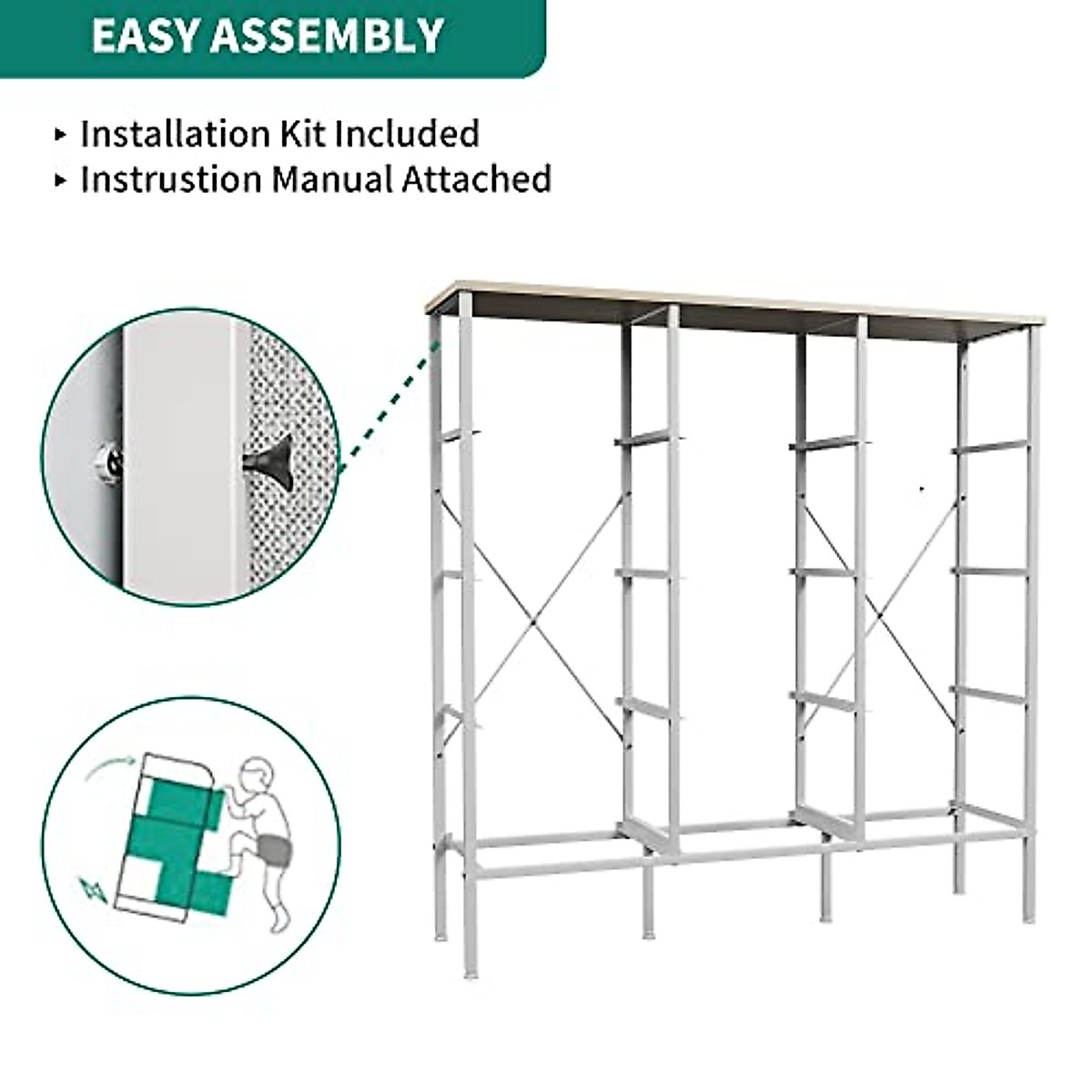 EASY ASSEMBLY

▸ Installation Kit Included
▸ Instrustion Manual Attached