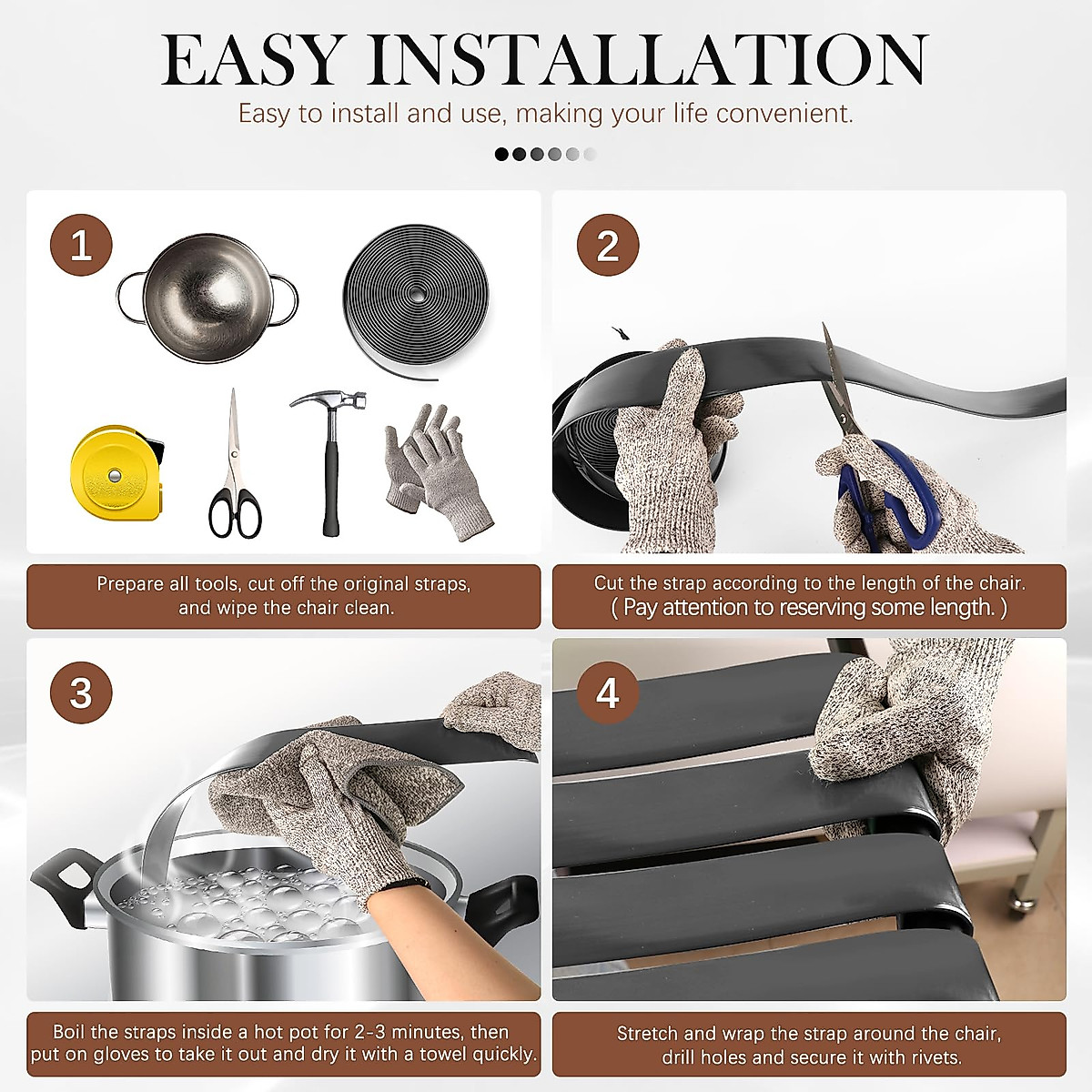 EASY INSTALLATION

Easy to install and use, making your life convenient.

1

Prepare all tools, cut off the original straps, and wipe the chair clean.

2

Cut the strap according to the length of the chair. ( Pay attention to reserving some length. )

3

Boil the straps inside a hot pot for 2-3 minutes, then put on gloves to take it out and dry it with a towel quickly.

4

Stretch and wrap the strap around the chair, drill holes and secure it with rivets.