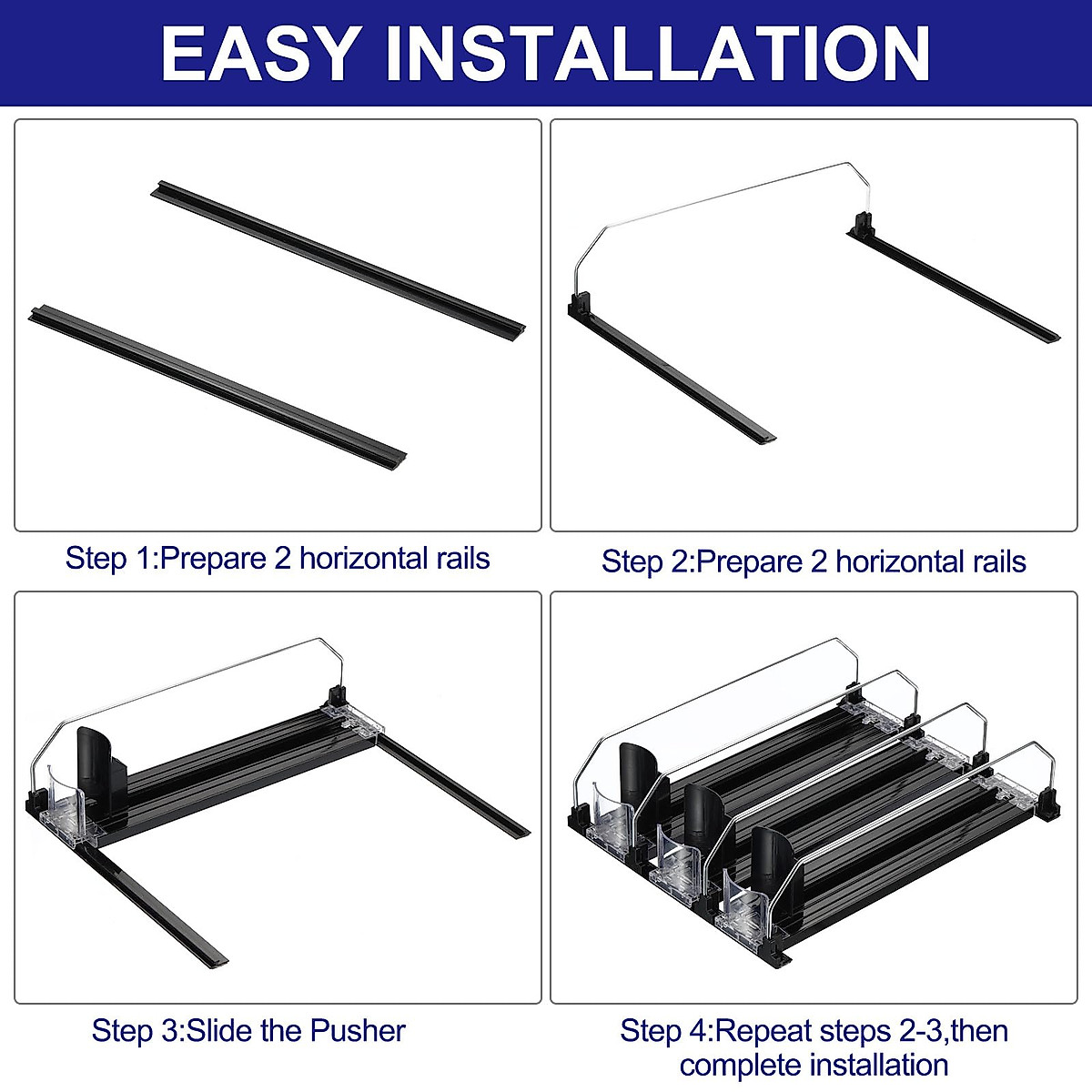 EASY INSTALLATION

Step 1:Prepare 2 horizontal rails

Step 2:Prepare 2 horizontal rails

Step 3:Slide the Pusher

Step 4:Repeat steps 2-3,then complete installation