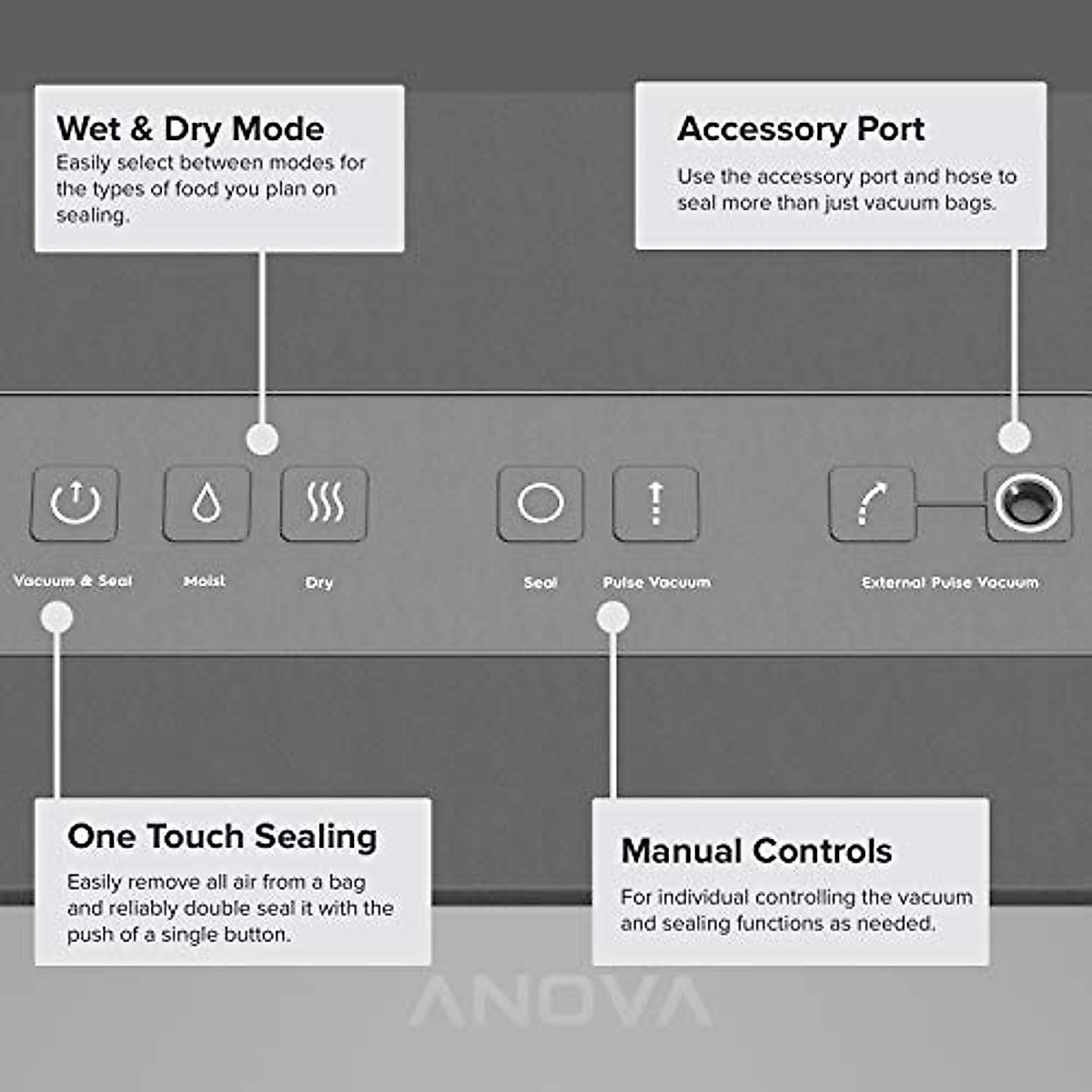 Wet & Dry Mode
Easily select between modes for the types of food you plan on sealing.

Accessory Port
Use the accessory port and hose to seal more than just vacuum bags.

Vacuum & Seal

Moist

Dry

Seal

Pulse Vacuum

External Pulse Vacuum

One Touch Sealing
Easily remove all air from a bag and reliably double seal it with the push of a single button.

Manual Controls
For individual controlling the vacuum and sealing functions as needed.

ANOVA