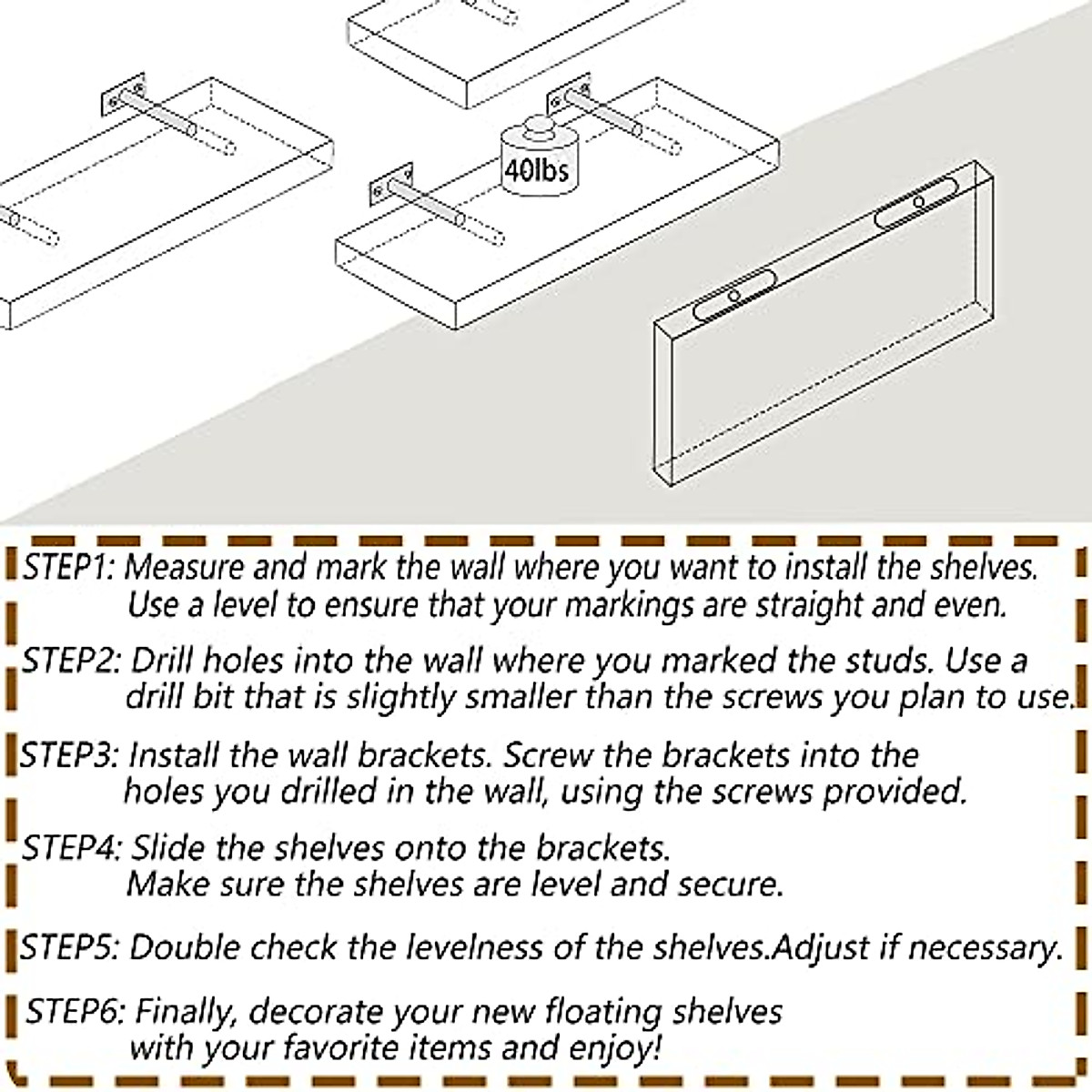 40lbs

STEP1: Measure and mark the wall where you want to install the shelves. Use a level to ensure that your markings are straight and even.

STEP2: Drill holes into the wall where you marked the studs. Use a drill bit that is slightly smaller than the screws you plan to use.

STEP3: Install the wall brackets. Screw the brackets into the holes you drilled in the wall, using the screws provided.

STEP4: Slide the shelves onto the brackets. Make sure the shelves are level and secure.

STEP5: Double check the levelness of the shelves.Adjust if necessary.

STEP6: Finally, decorate your new floating shelves with your favorite items and enjoy!