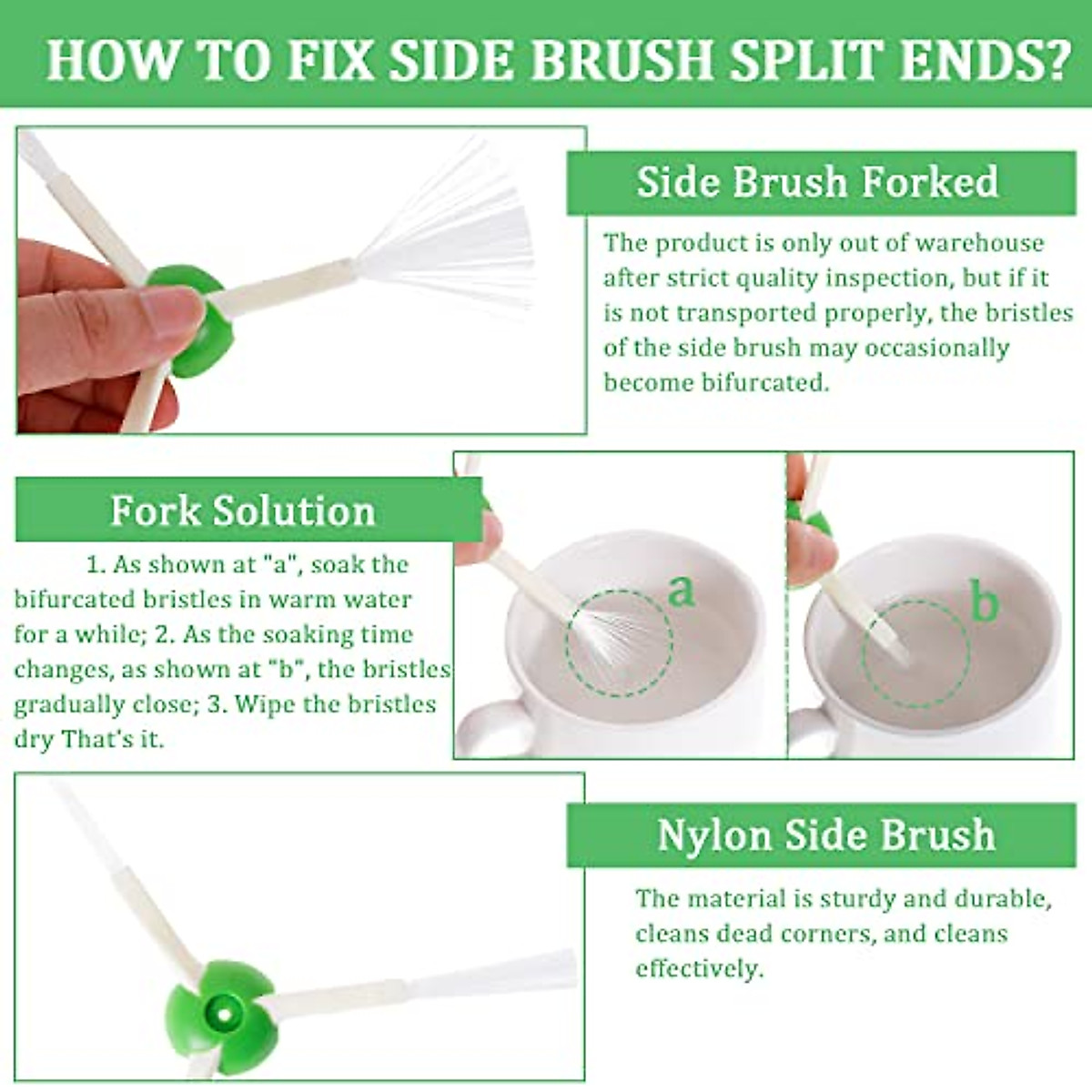 HOW TO FIX SIDE BRUSH SPLIT ENDS?

Side Brush Forked

The product is only out of warehouse after strict quality inspection, but if it is not transported properly, the bristles of the side brush may occasionally become bifurcated.

Fork Solution

1. As shown at "a", soak the bifurcated bristles in warm water for a while; 2. As the soaking time changes, as shown at "b", the bristles gradually close; 3. Wipe the bristles dry That's it.

a

b

Nylon Side Brush

The material is sturdy and durable, cleans dead corners, and cleans effectively.