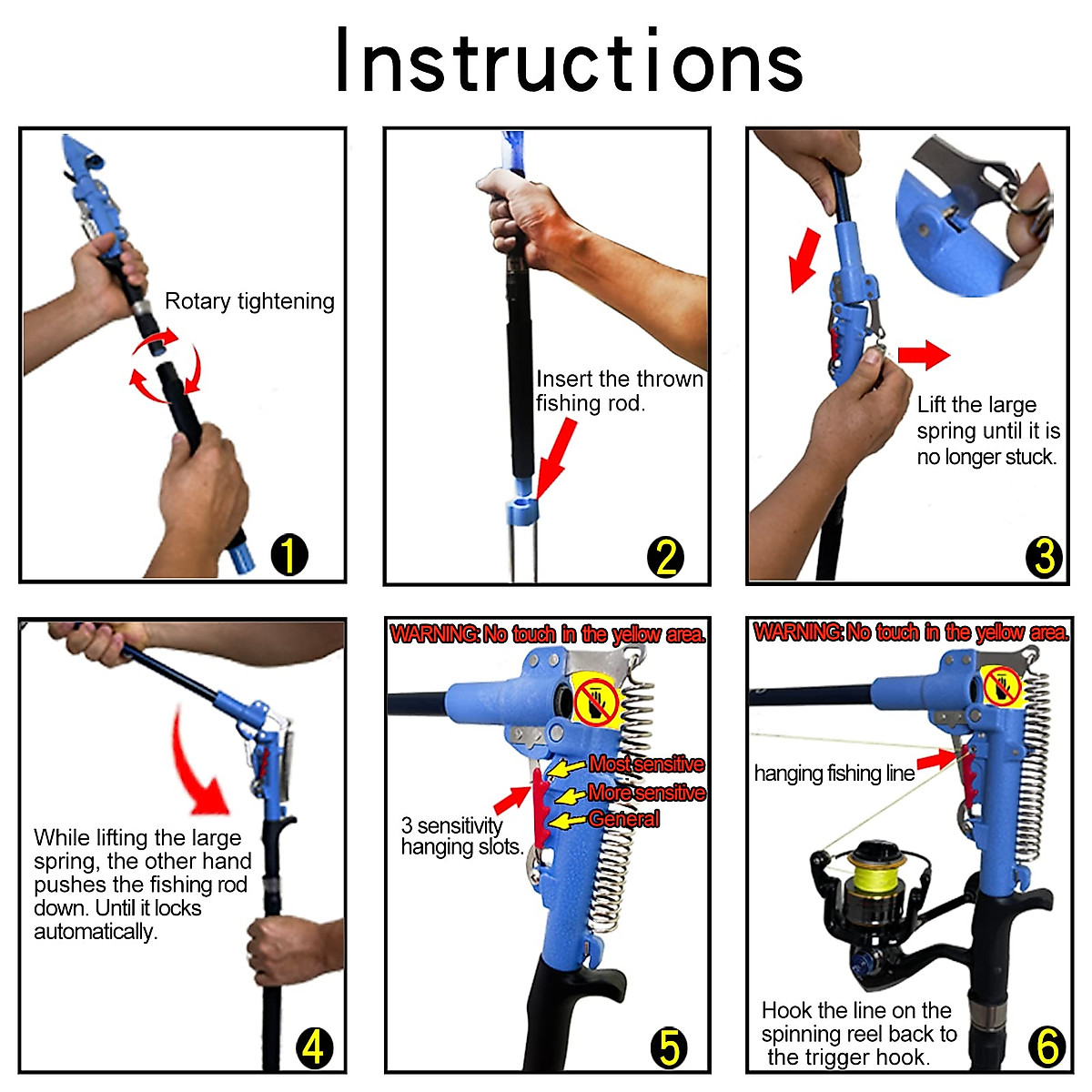 Instructions

Rotary tightening

1

Insert the thrown fishing rod.

2

Lift the large spring until it is no longer stuck.

3

While lifting the large spring, the other hand pushes the fishing rod down. Until it locks automatically.

4

WARNING: No touch in the yellow area.

Most sensitive
More sensitive
General

3 sensitivity hanging slots.

5

WARNING: No touch in the yellow area.

hanging fishing line

Hook the line on the spinning reel back to the trigger hook.

6