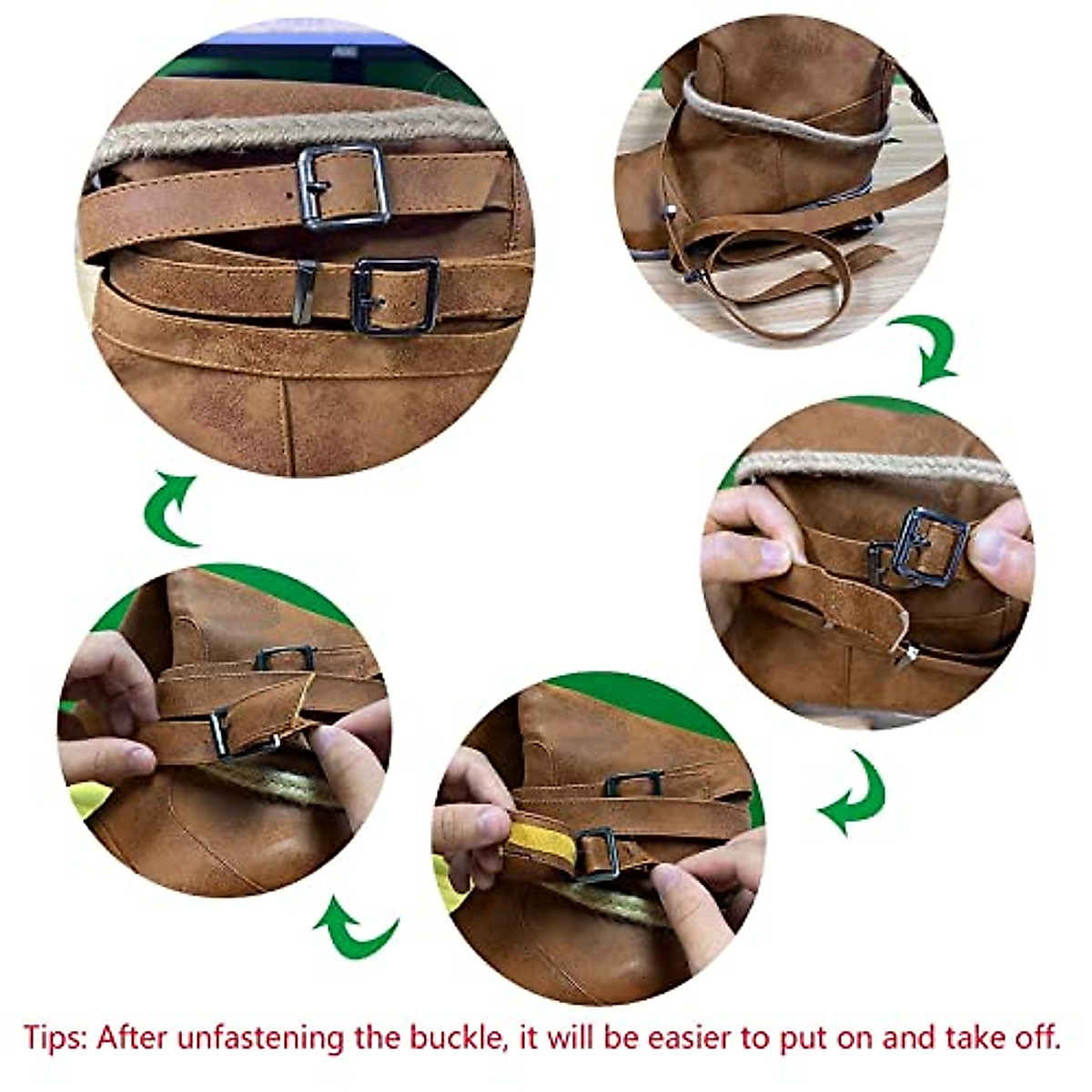 Tips: After unfastening the buckle, it will be easier to put on and take off.