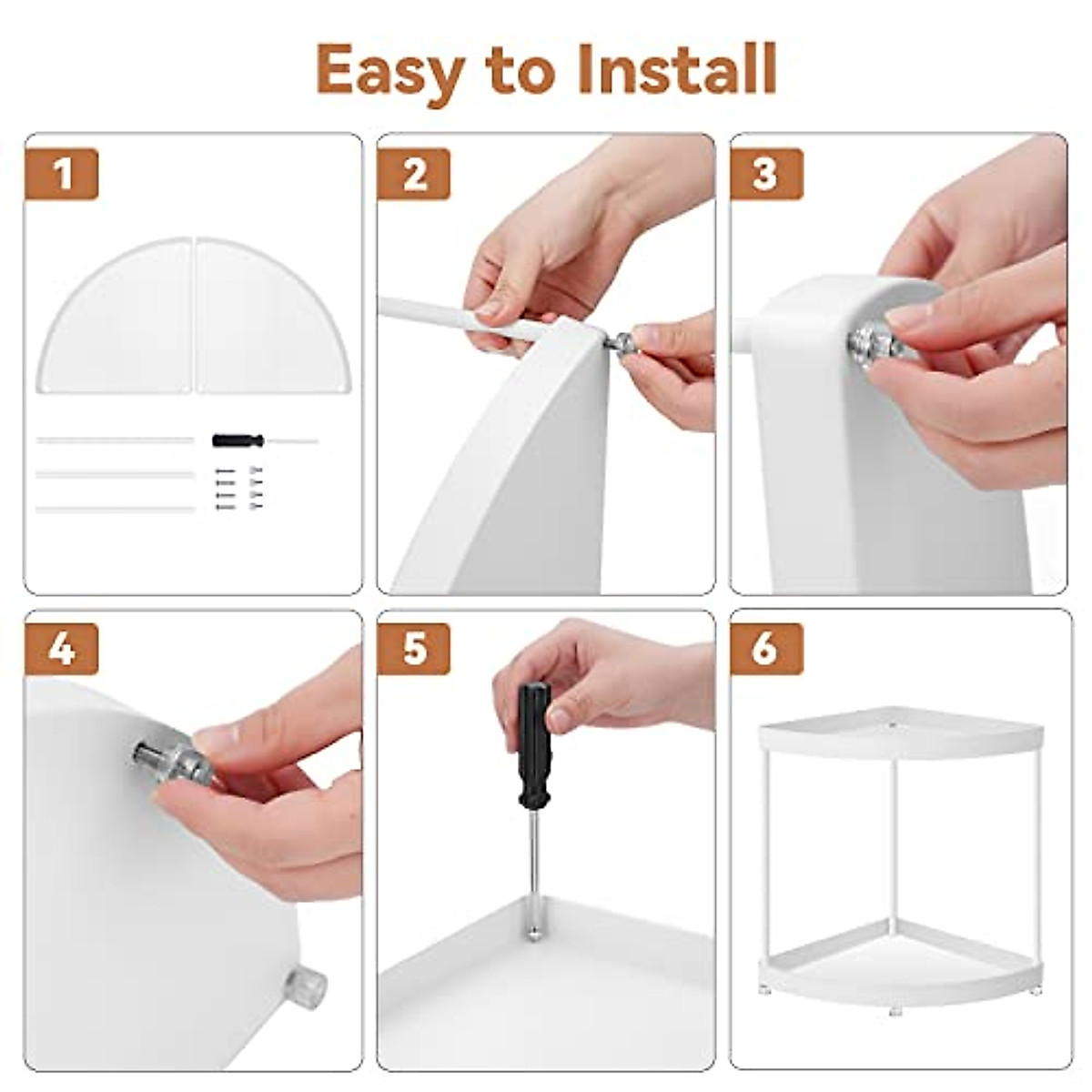 Easy to Install

1

2

3

4

5

6