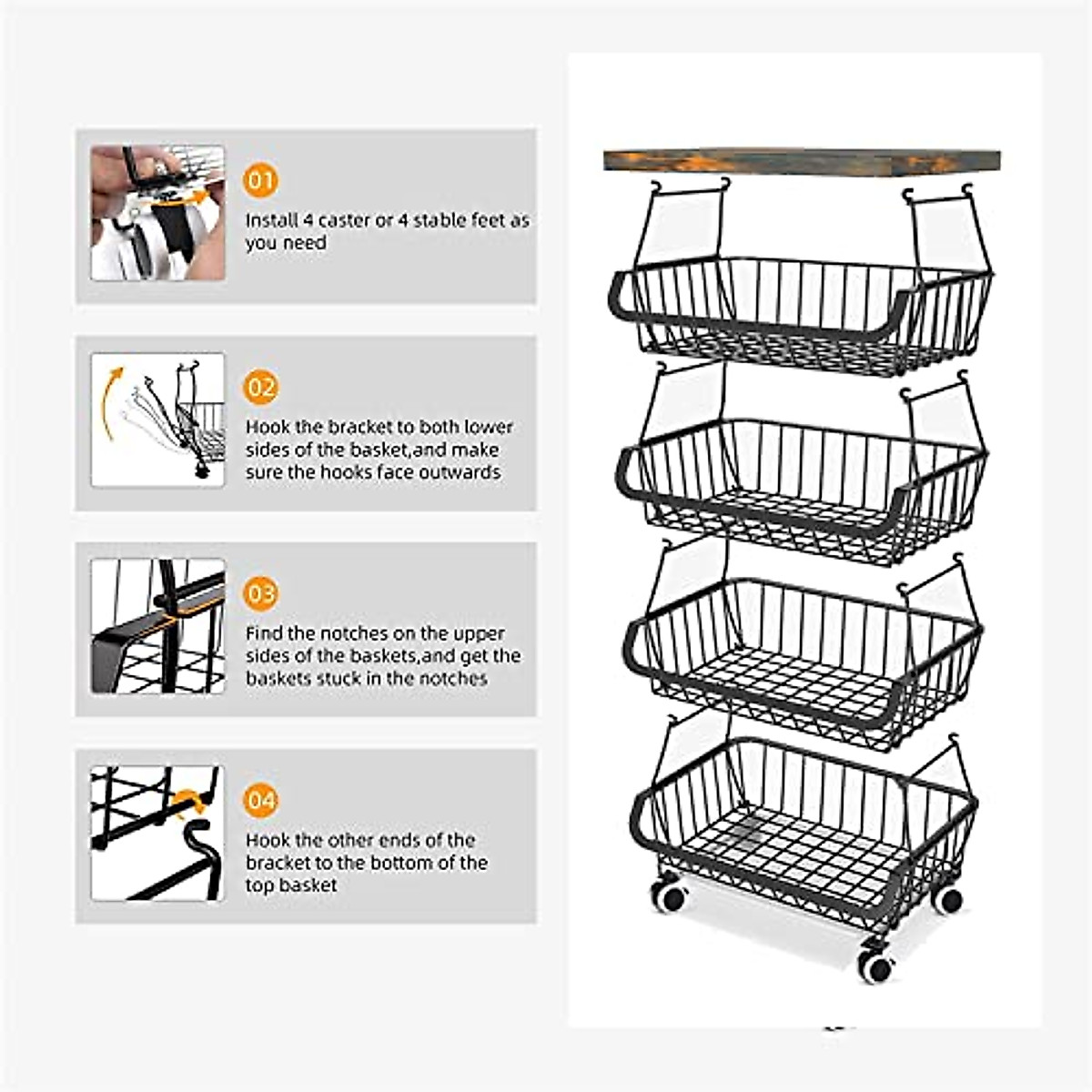 01

Install 4 caster or 4 stable feet as you need

02

Hook the bracket to both lower sides of the basket,and make sure the hooks face outwards

03

Find the notches on the upper sides of the baskets,and get the baskets stuck in the notches

04

Hook the other ends of the bracket to the bottom of the top basket