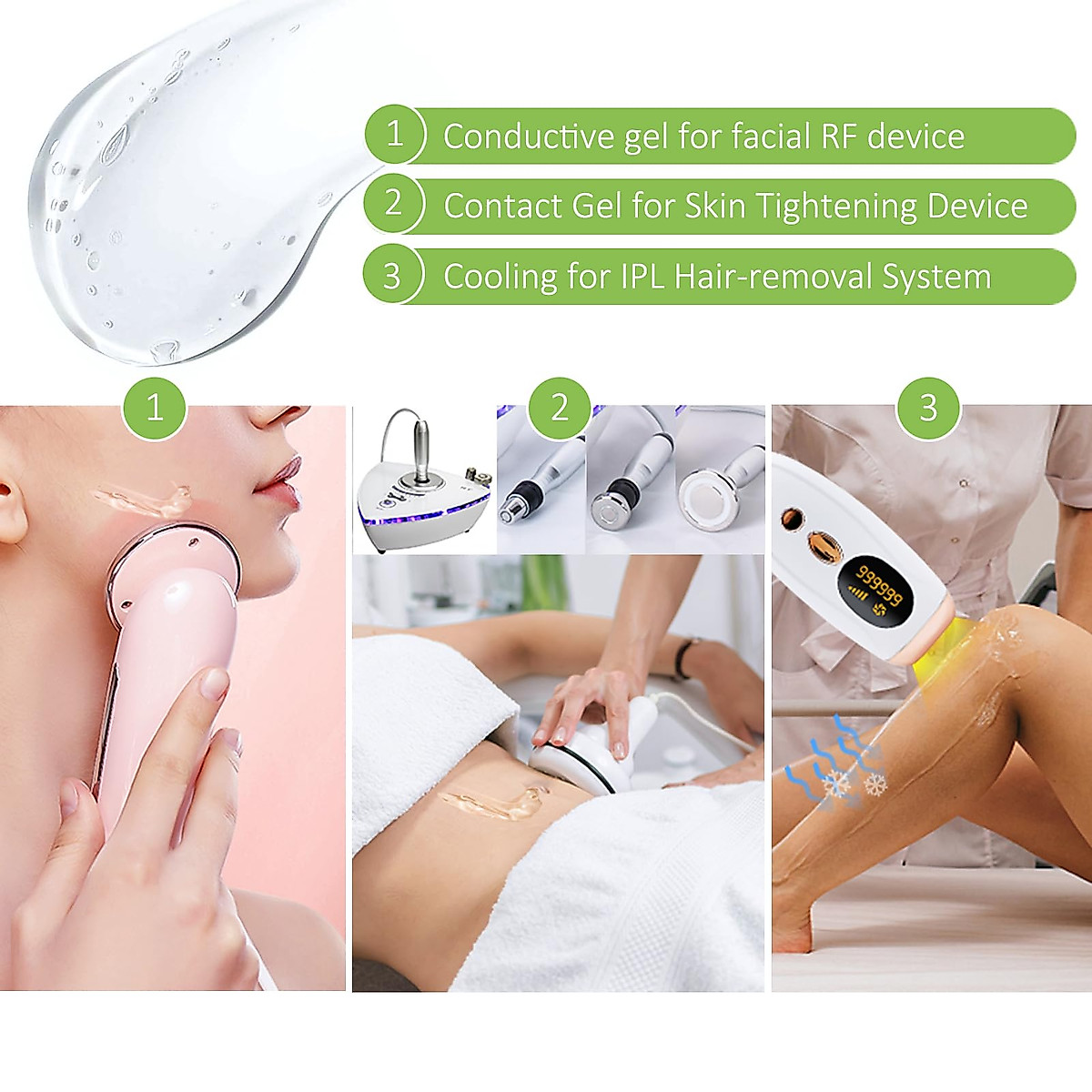 1 Conductive gel for facial RF device

2 Contact Gel for Skin Tightening Device

3 Cooling for IPL Hair-removal System

1

2

3

999999