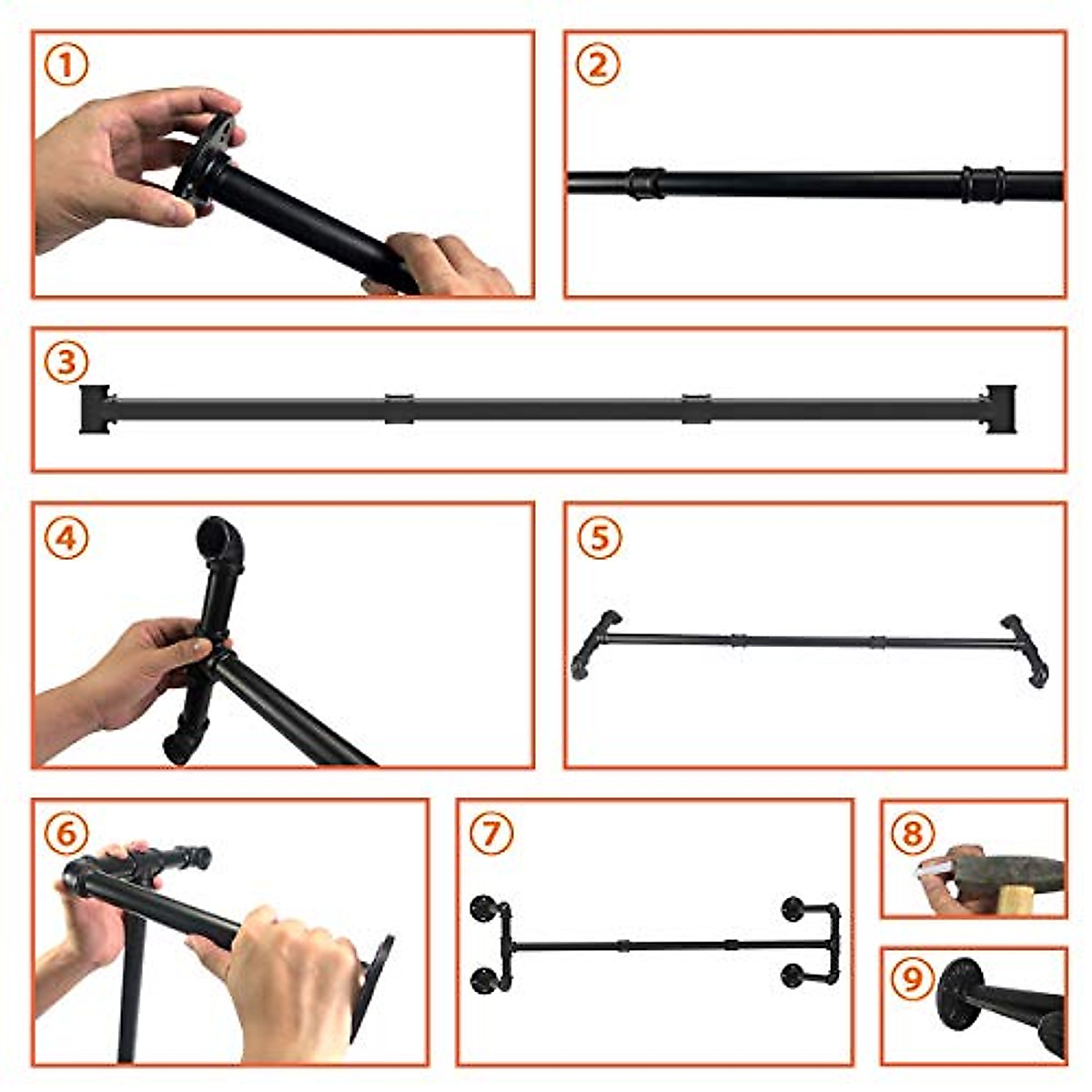 1

2

3

4

5

6

7

8

9