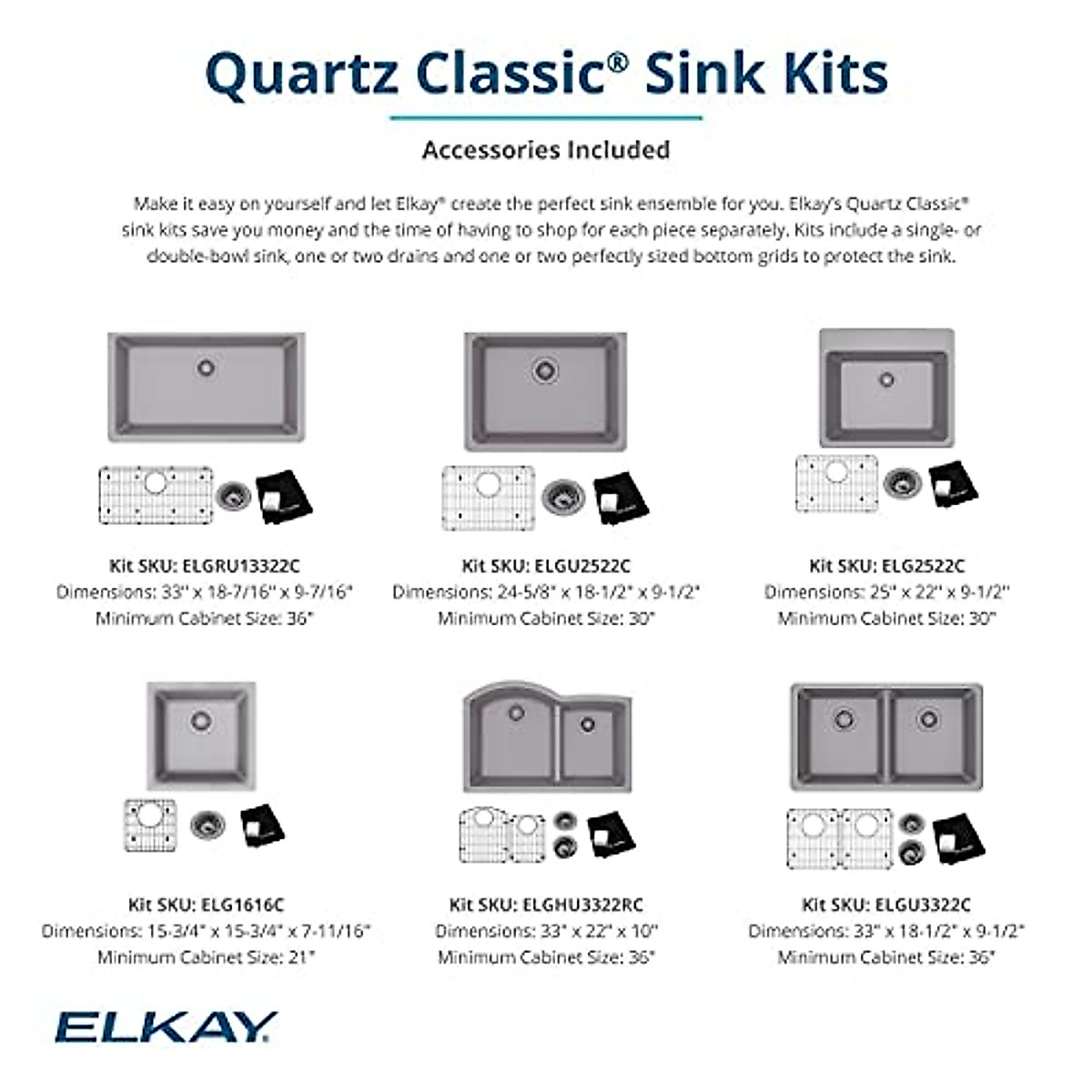 Quartz Classic® Sink Kits

Accessories Included

Make it easy on yourself and let Elkay® create the perfect sink ensemble for you. Elkay's Quartz Classic® sink kits save you money and the time of having to shop for each piece separately. Kits include a single- or double-bowl sink, one or two drains and one or two perfectly sized bottom grids to protect the sink.

Kit SKU: ELGRU13322C
Dimensions: 33" x 18-7/16" x 9-7/16"
Minimum Cabinet Size: 36"

Kit SKU: ELGU2522C
Dimensions: 24-5/8" x 18-1/2" x 9-1/2"
Minimum Cabinet Size: 30"

Kit SKU: ELG2522C
Dimensions: 25" x 22" x 9-1/2"
Minimum Cabinet Size: 30"

Kit SKU: ELG1616C
Dimensions: 15-3/4" x 15-3/4" x 7-11/16"
Minimum Cabinet Size: 21"

Kit SKU: ELGHU3322RC
Dimensions: 33" x 22" x 10"
Minimum Cabinet Size: 36"

Kit SKU: ELGU3322C
Dimensions: 33" x 18-1/2" x 9-1/2"
Minimum Cabinet Size: 36"

ELKAY