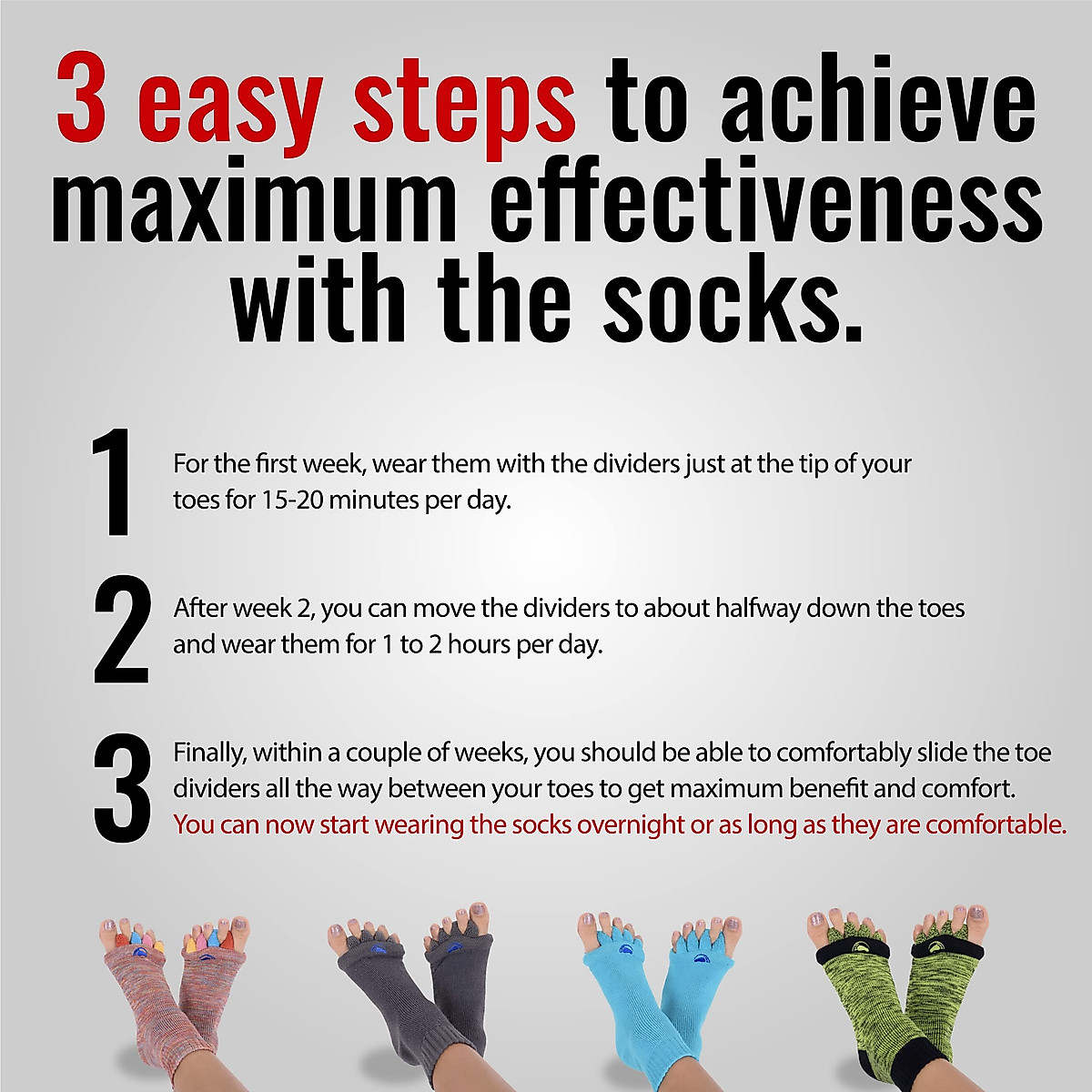 3 easy steps to achieve maximum effectiveness with the socks.

1 For the first week, wear them with the dividers just at the tip of your toes for 15-20 minutes per day.

2 After week 2, you can move the dividers to about halfway down the toes and wear them for 1 to 2 hours per day.

3 Finally, within a couple of weeks, you should be able to comfortably slide the toe dividers all the way between your toes to get maximum benefit and comfort. You can now start wearing the socks overnight or as long as they are comfortable.