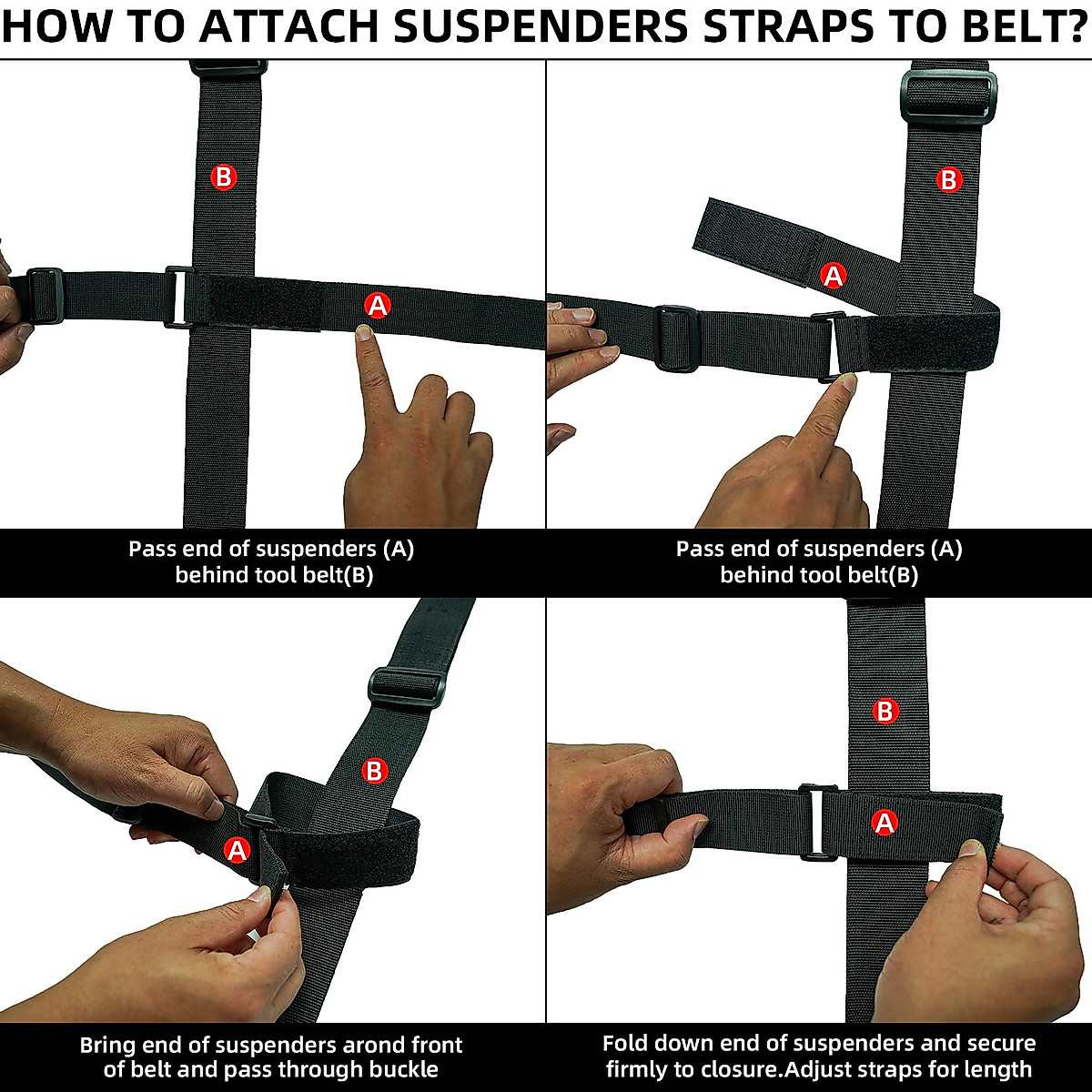 HOW TO ATTACH SUSPENDERS STRAPS TO BELT?

B

A

Pass end of suspenders (A) behind tool belt(B)

B

A

Pass end of suspenders (A) behind tool belt(B)

B

A

Bring end of suspenders arond front of belt and pass through buckle

B

A

Fold down end of suspenders and secure firmly to closure.Adjust straps for length