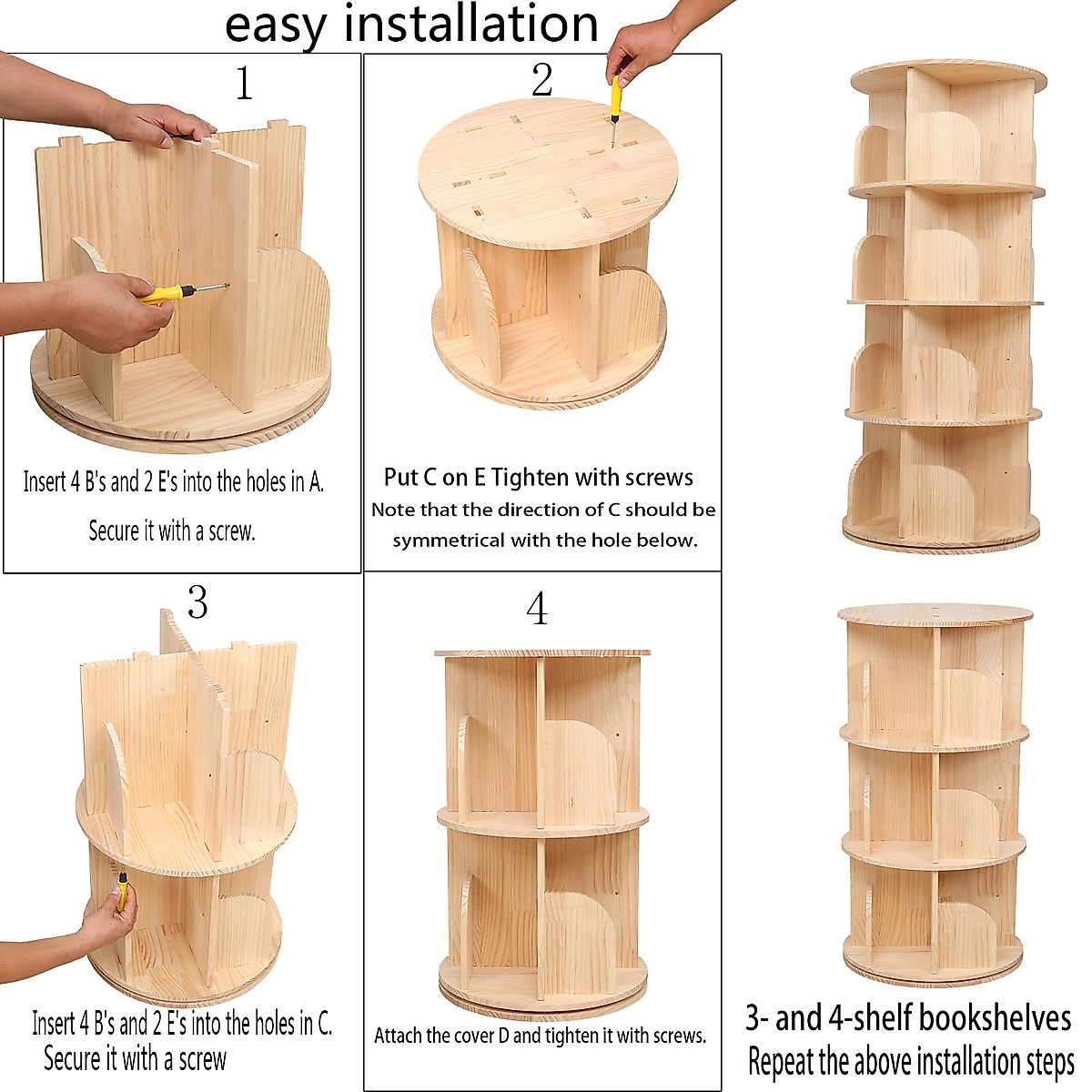 easy installation

1

Insert 4 B's and 2 E's into the holes in A.
Secure it with a screw.

2

Put C on E Tighten with screws
Note that the direction of C should be symmetrical with the hole below.

3

Insert 4 B's and 2 E's into the holes in C.
Secure it with a screw

4

Attach the cover D and tighten it with screws.

3- and 4-shelf bookshelves
Repeat the above installation steps