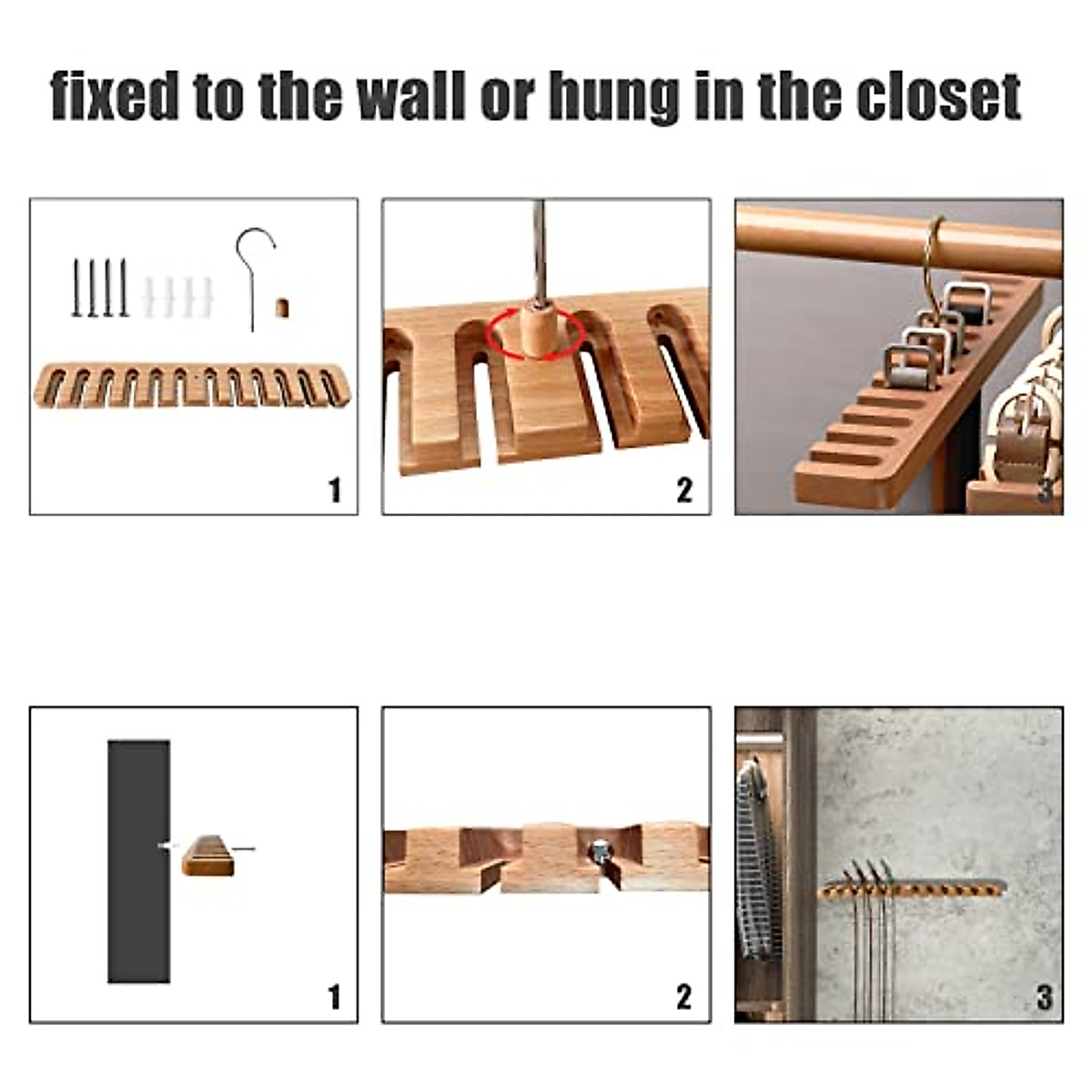 fixed to the wall or hung in the closet

1

2

3

1

2

3