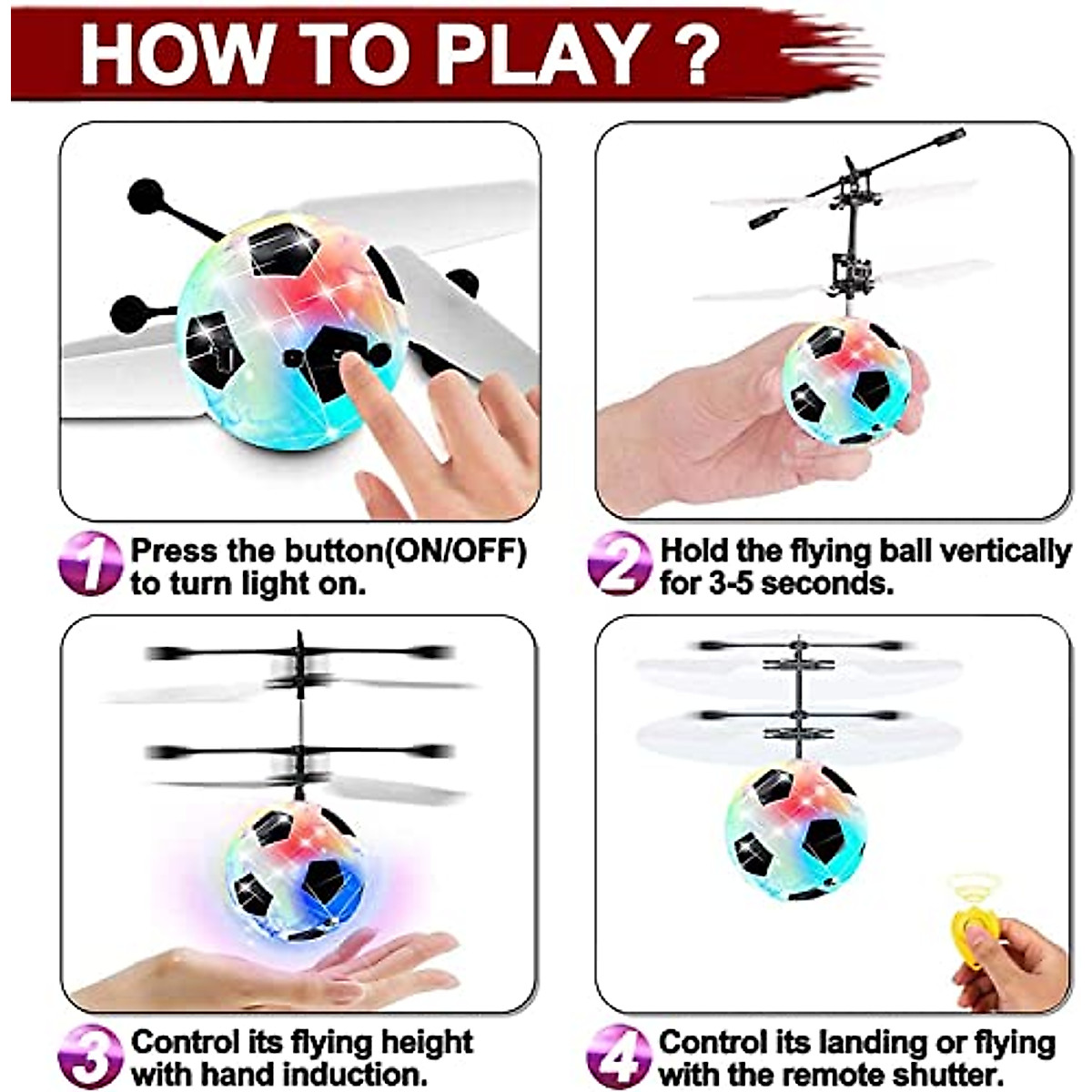 HOW TO PLAY ?

1 Press the button(ON/OFF) to turn light on.

2 Hold the flying ball vertically for 3-5 seconds.

3 Control its flying height with hand induction.

4 Control its landing or flying with the remote shutter.