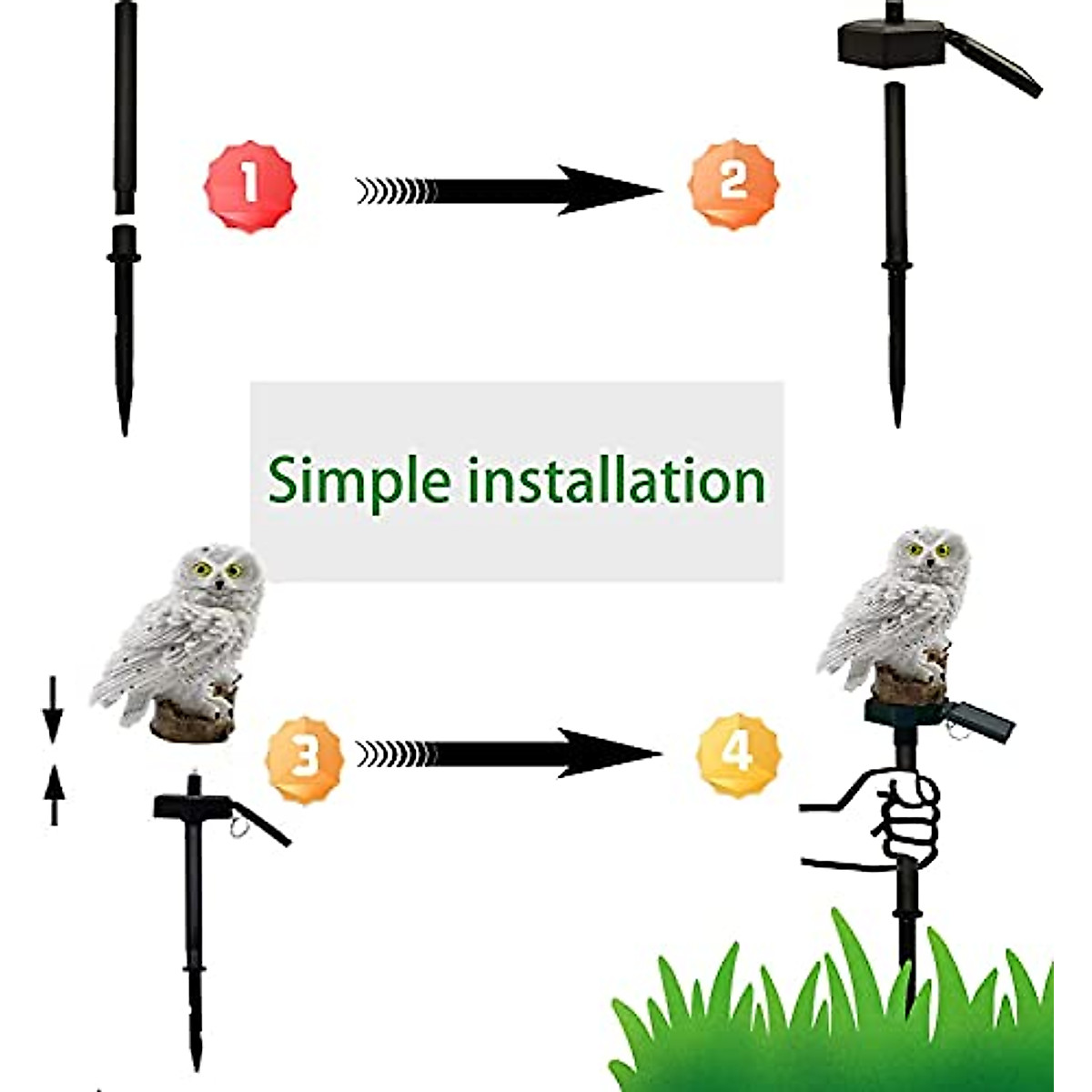 1

2

Simple installation

3

4