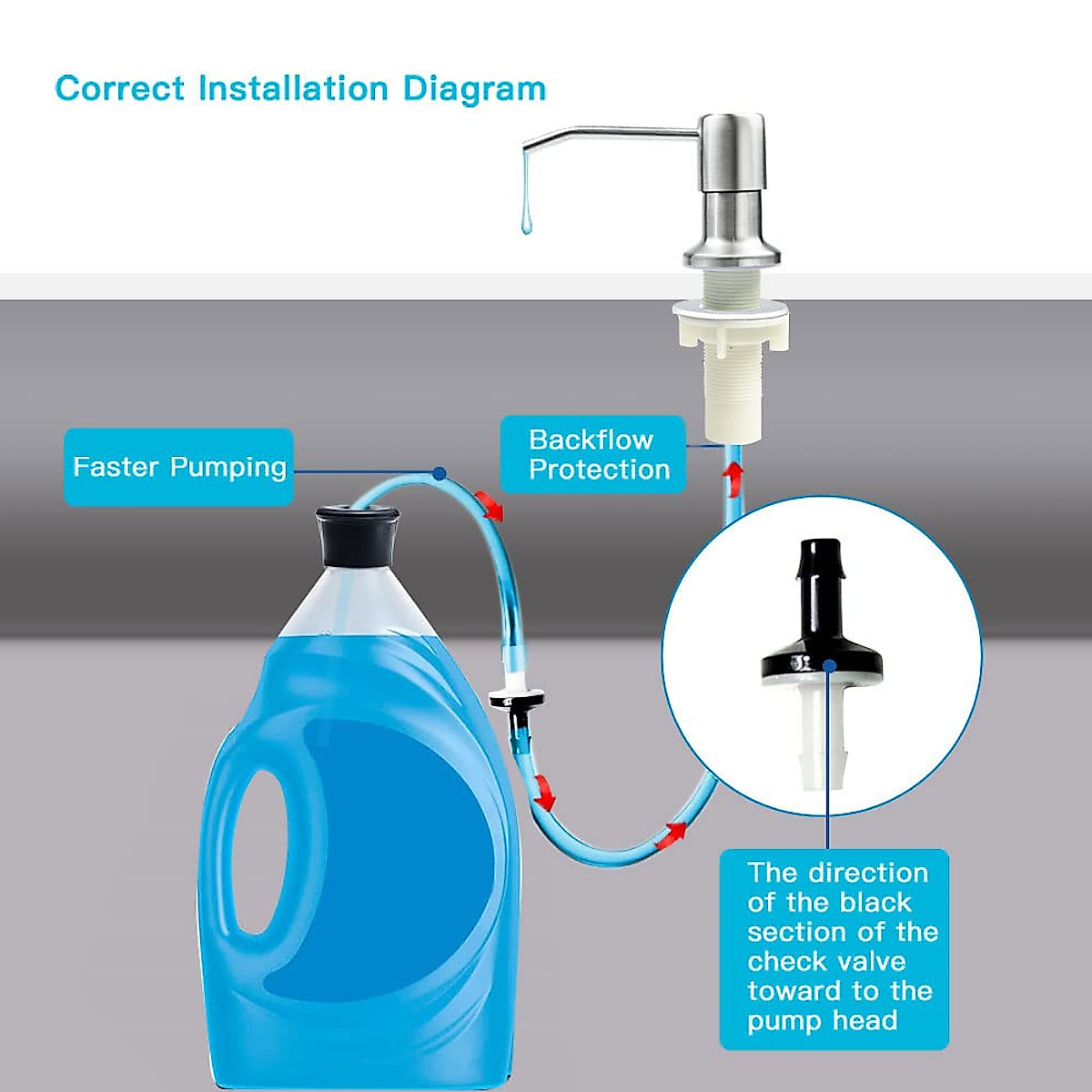 Correct Installation Diagram

Faster Pumping

Backflow Protection

The direction of the black section of the check valve toward to the pump head