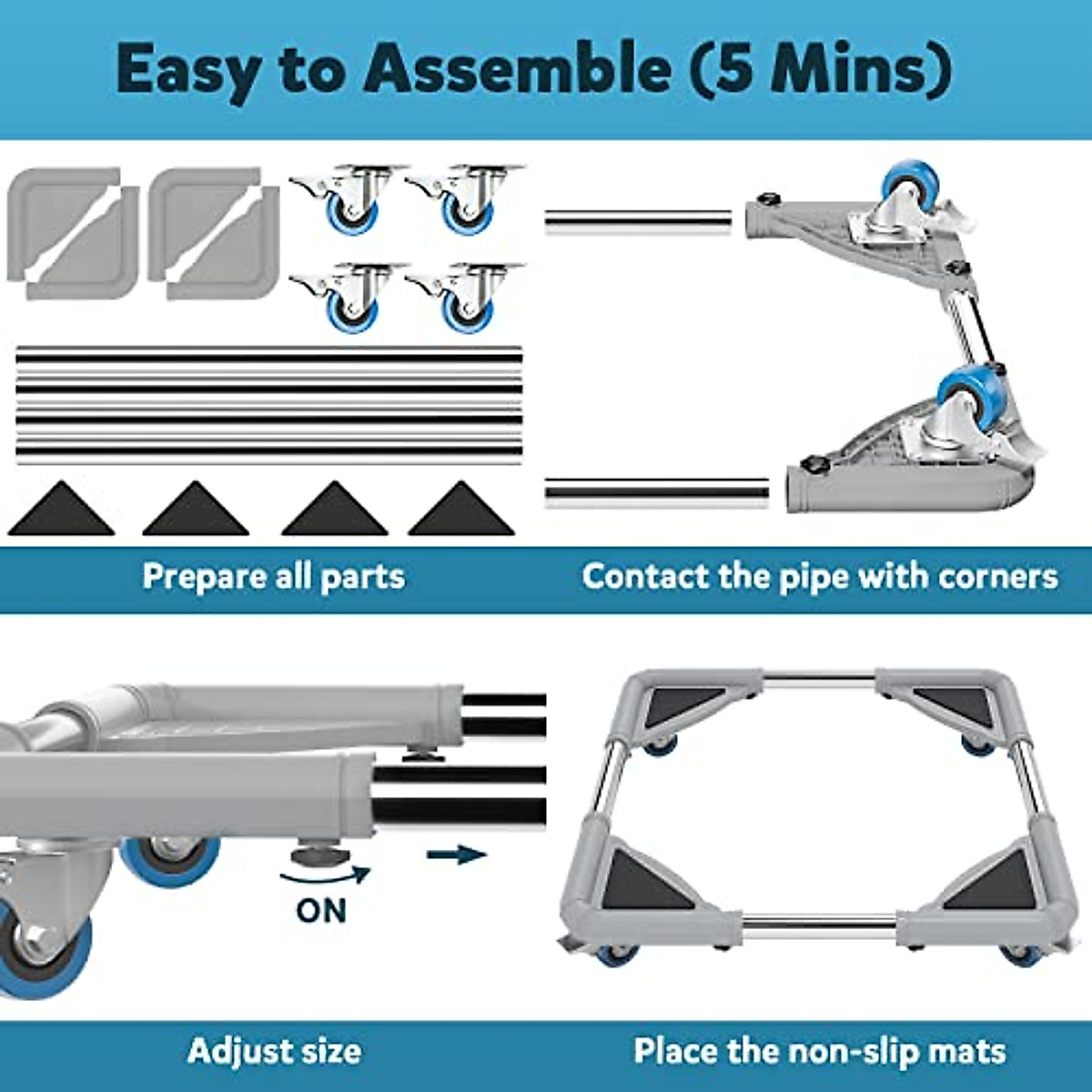 Easy to Assemble (5 Mins)

Prepare all parts

Contact the pipe with corners

ON

Adjust size

Place the non-slip mats