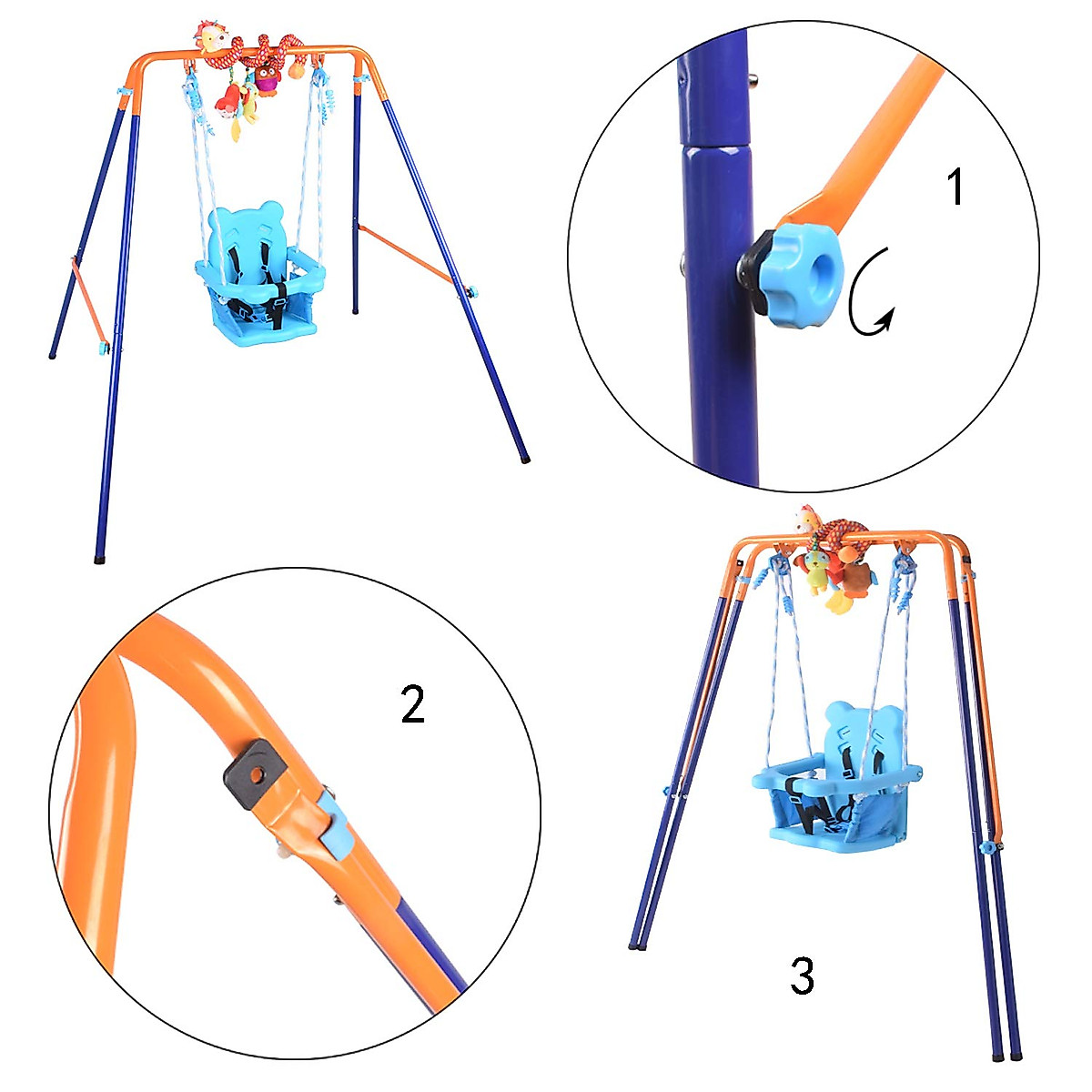 1

2

3