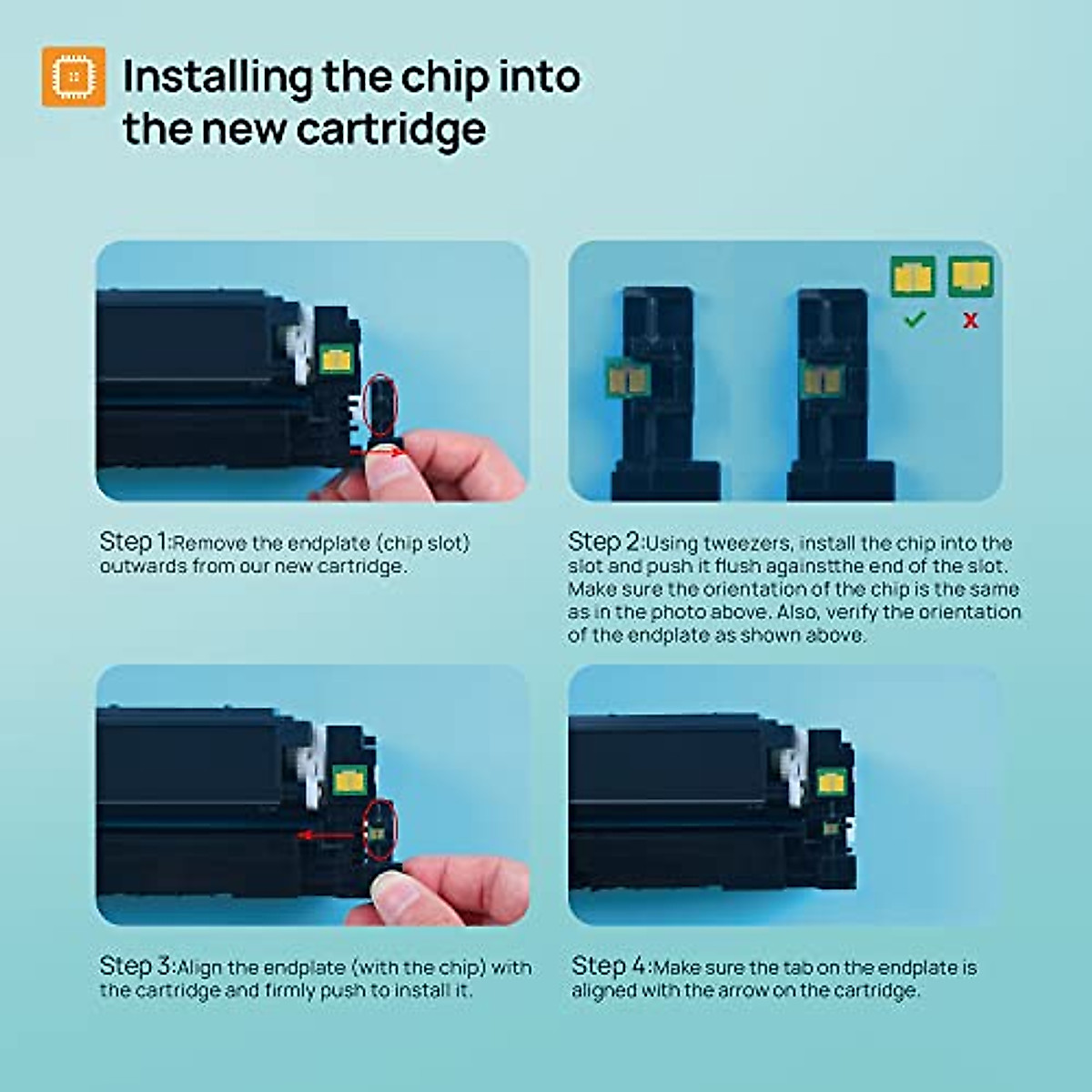 Installing the chip into the new cartridge

Step 1:Remove the endplate (chip slot) outwards from our new cartridge.

Step 2:Using tweezers, install the chip into the slot and push it flush againstthe end of the slot. Make sure the orientation of the chip is the same as in the photo above. Also, verify the orientation of the endplate as shown above.

Step 3:Align the endplate (with the chip) with the cartridge and firmly push to install it.

Step 4:Make sure the tab on the endplate is aligned with the arrow on the cartridge.