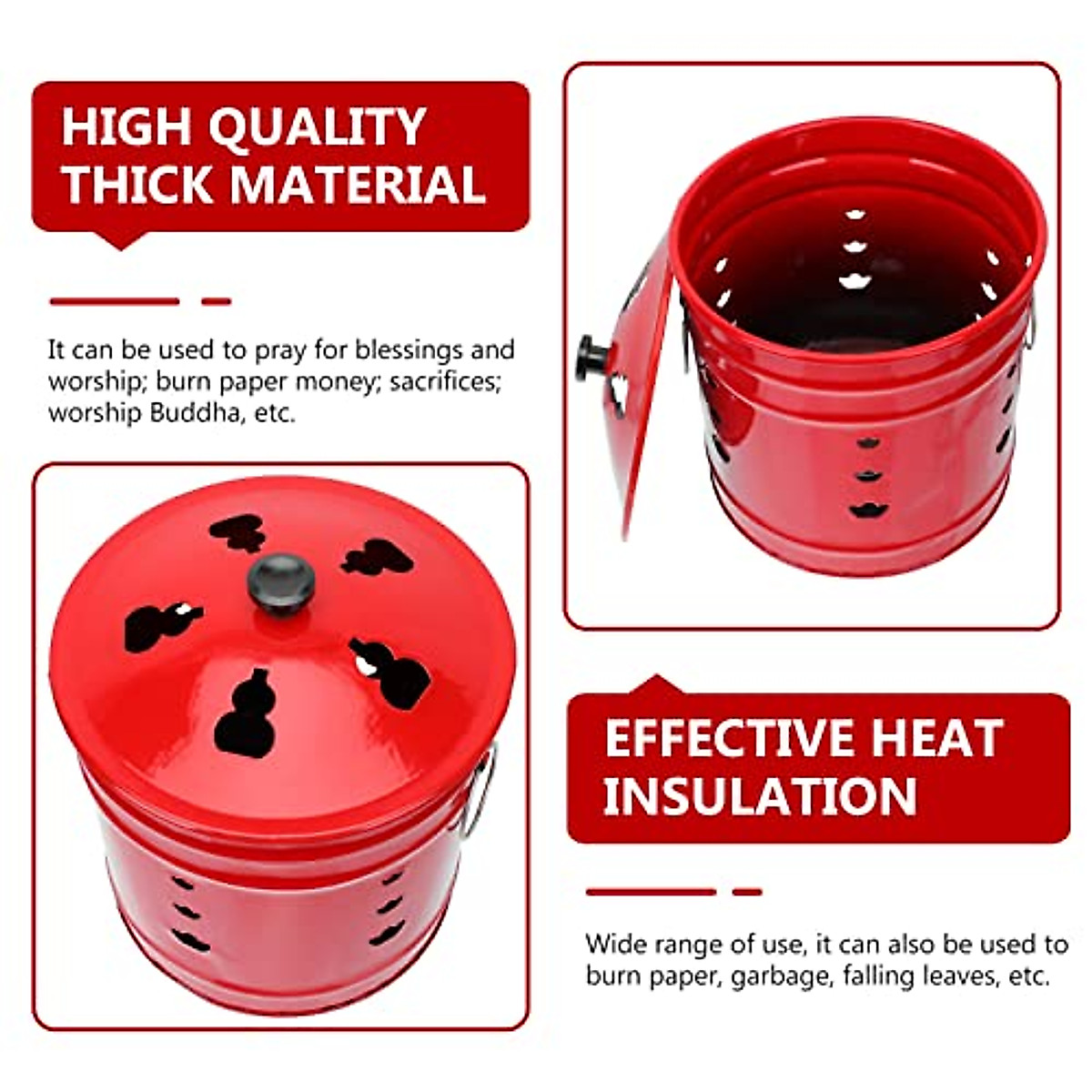 HIGH QUALITY THICK MATERIAL

It can be used to pray for blessings and worship; burn paper money; sacrifices; worship Buddha, etc.

EFFECTIVE HEAT INSULATION

Wide range of use, it can also be used to burn paper, garbage, falling leaves, etc.