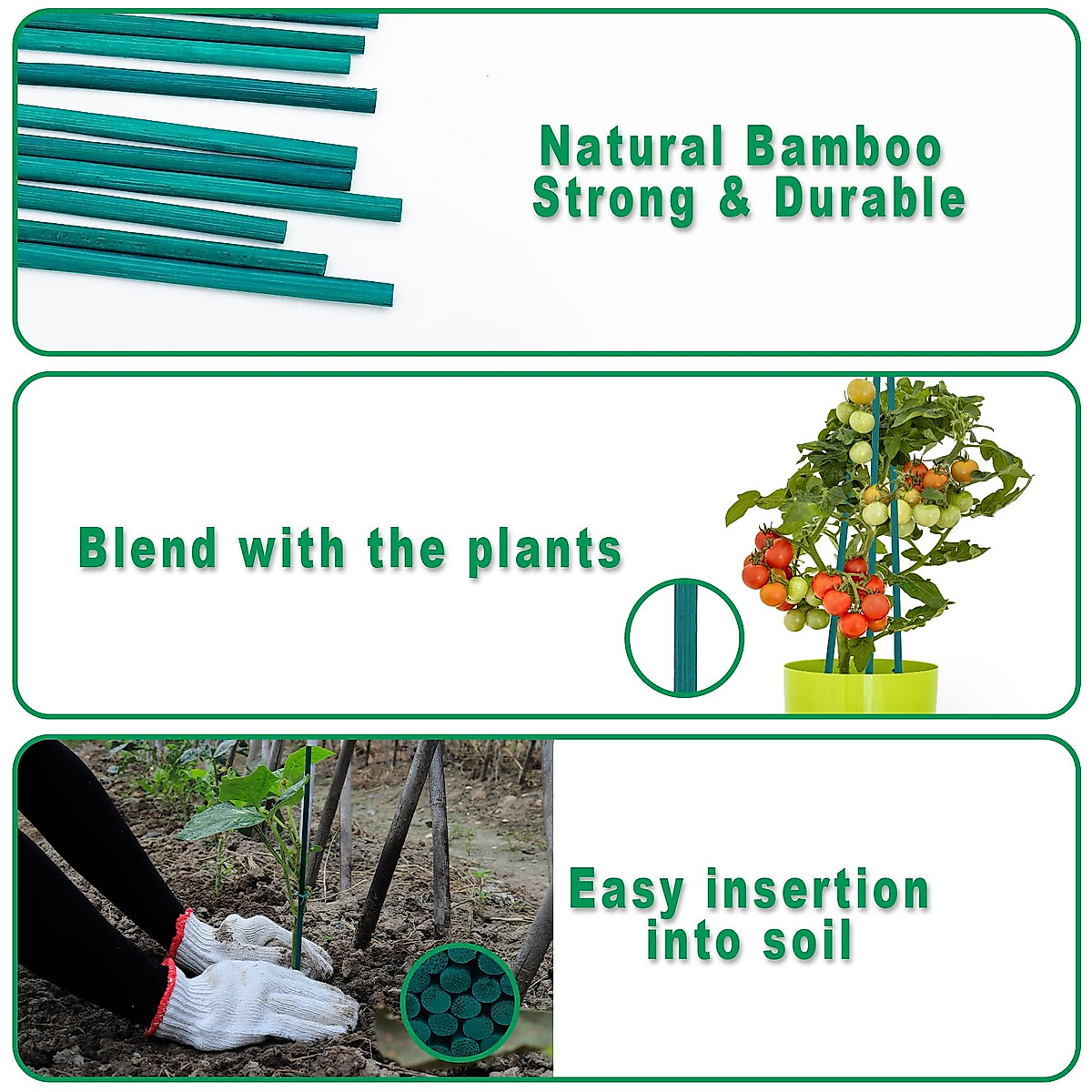 Natural Bamboo
Strong & Durable

Blend with the plants

Easy insertion
into soil