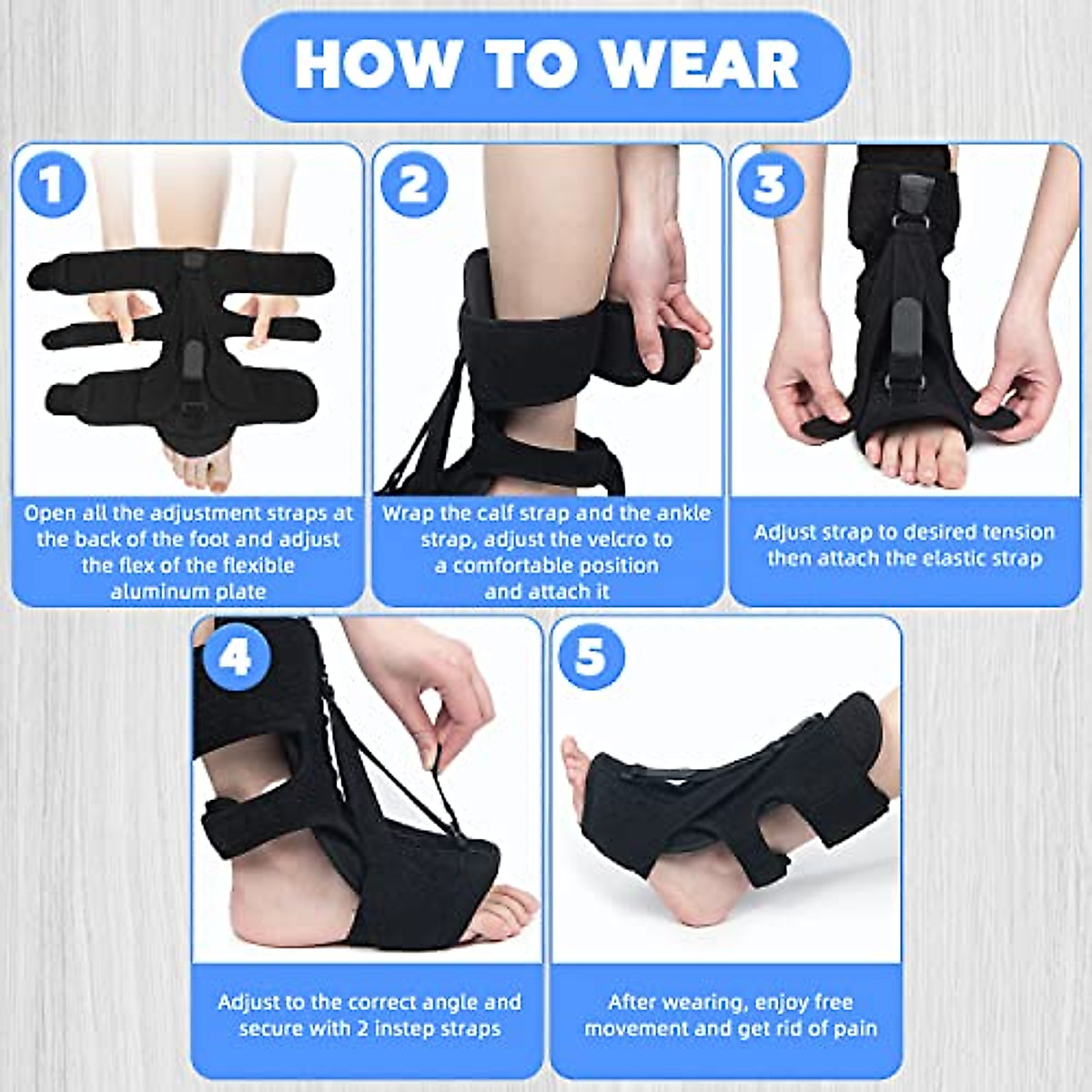 HOW TO WEAR

1

Open all the adjustment straps at the back of the foot and adjust the flex of the flexible aluminum plate

2

Wrap the calf strap and the ankle strap, adjust the velcro to a comfortable position and attach it

3

Adjust strap to desired tension then attach the elastic strap

4

Adjust to the correct angle and secure with 2 instep straps

5

After wearing, enjoy free movement and get rid of pain