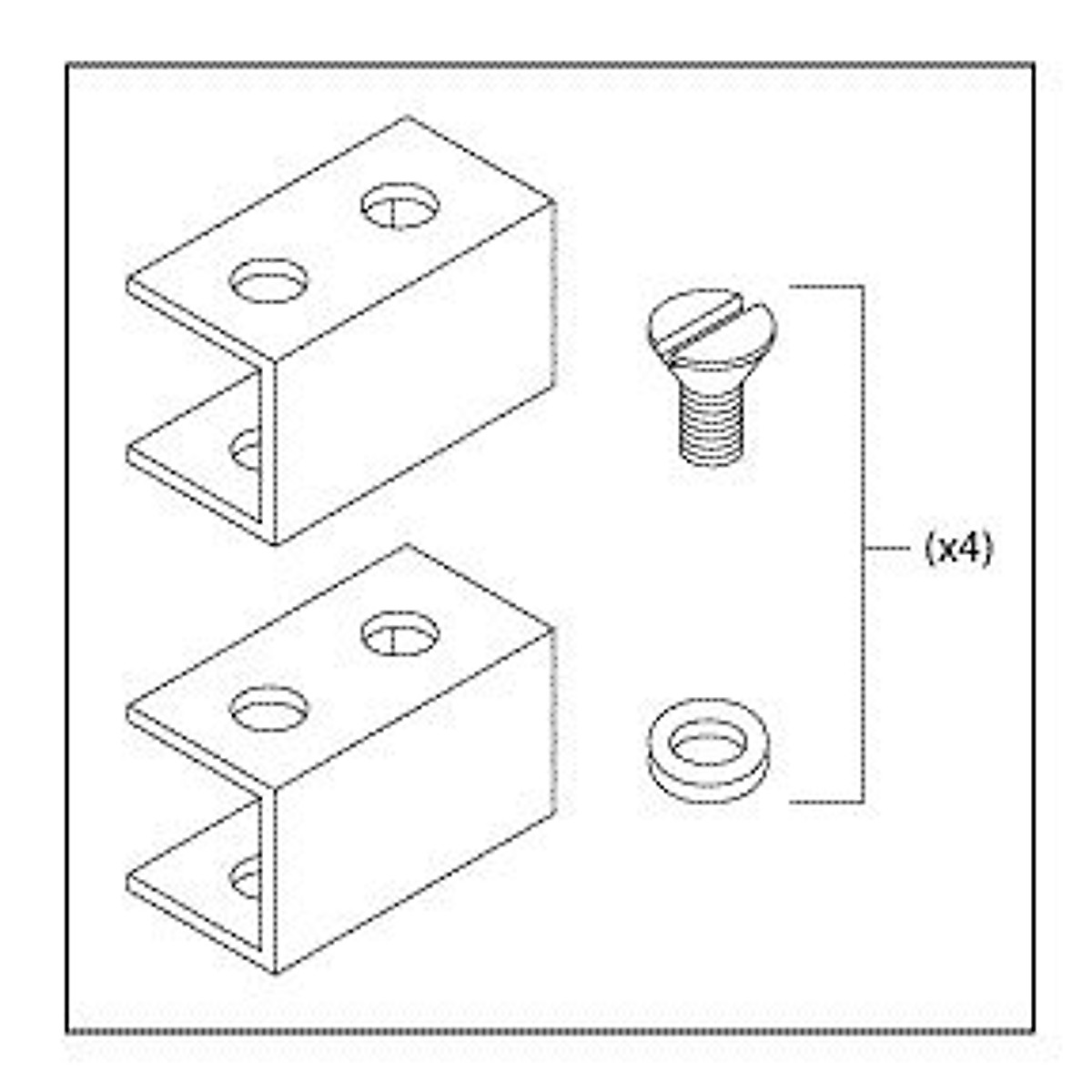 (x4)