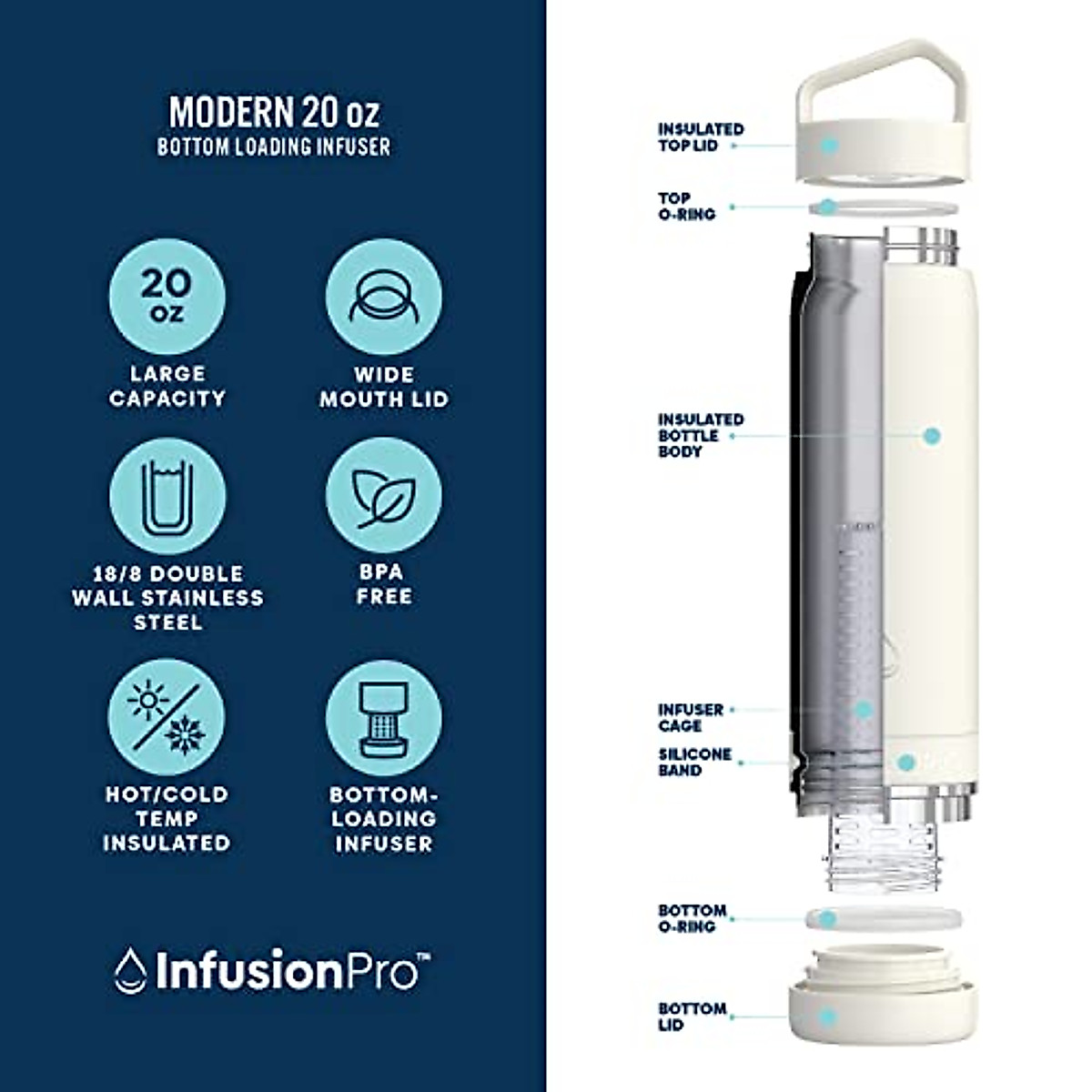 MODERN 20 oz
BOTTOM LOADING INFUSER

20 oz

LARGE CAPACITY

WIDE MOUTH LID

18/8 DOUBLE WALL STAINLESS STEEL

BPA FREE

HOT/COLD TEMP INSULATED

BOTTOM-LOADING INFUSER

InfusionPro™

INSULATED TOP LID

TOP O-RING

INSULATED BOTTLE BODY

INFUSER CAGE

SILICONE BAND

BOTTOM O-RING

BOTTOM LID