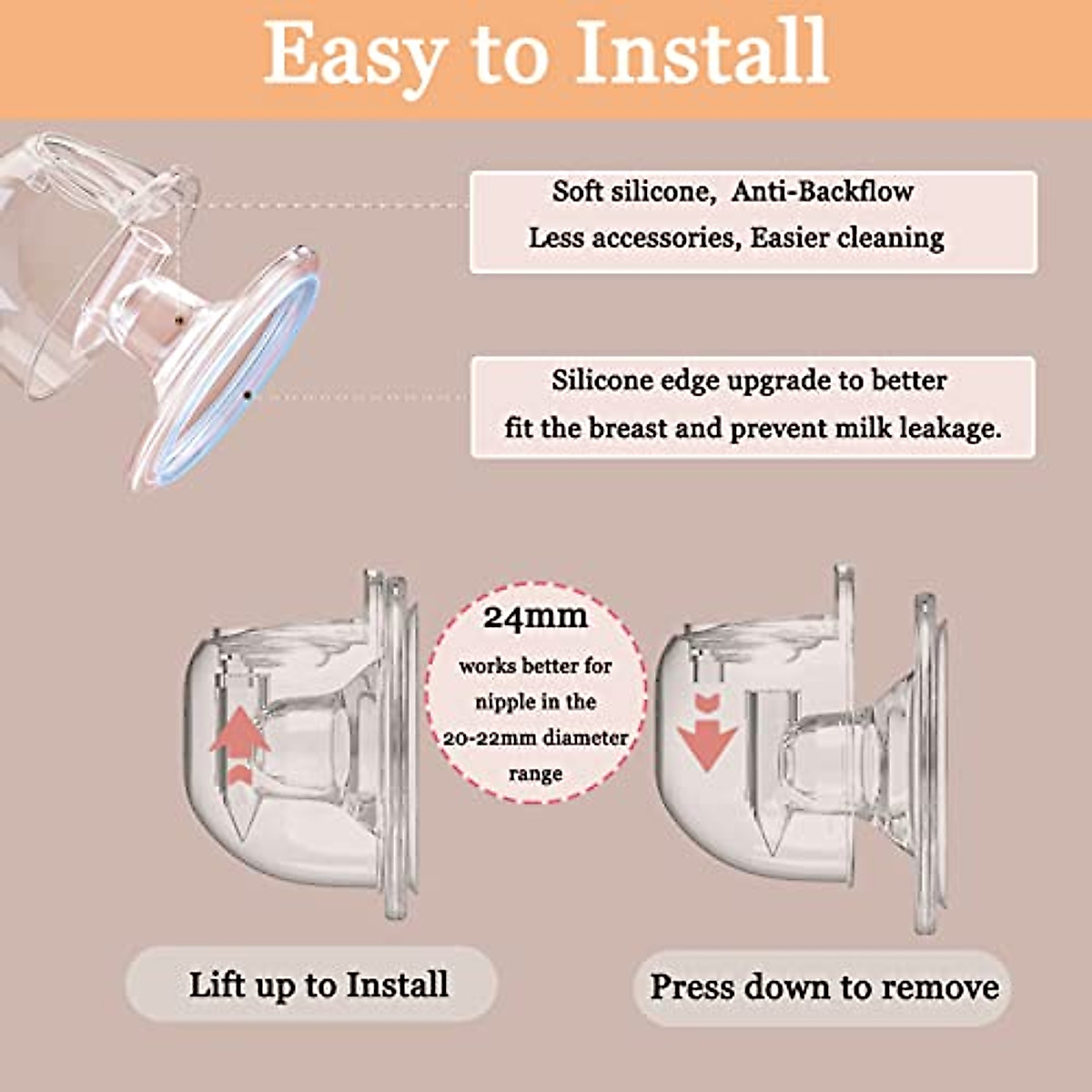 Easy to Install

Soft silicone, Anti-Backflow
Less accessories, Easier cleaning

Silicone edge upgrade to better fit the breast and prevent milk leakage.

24mm
works better for nipple in the 20-22mm diameter range

Lift up to Install

Press down to remove