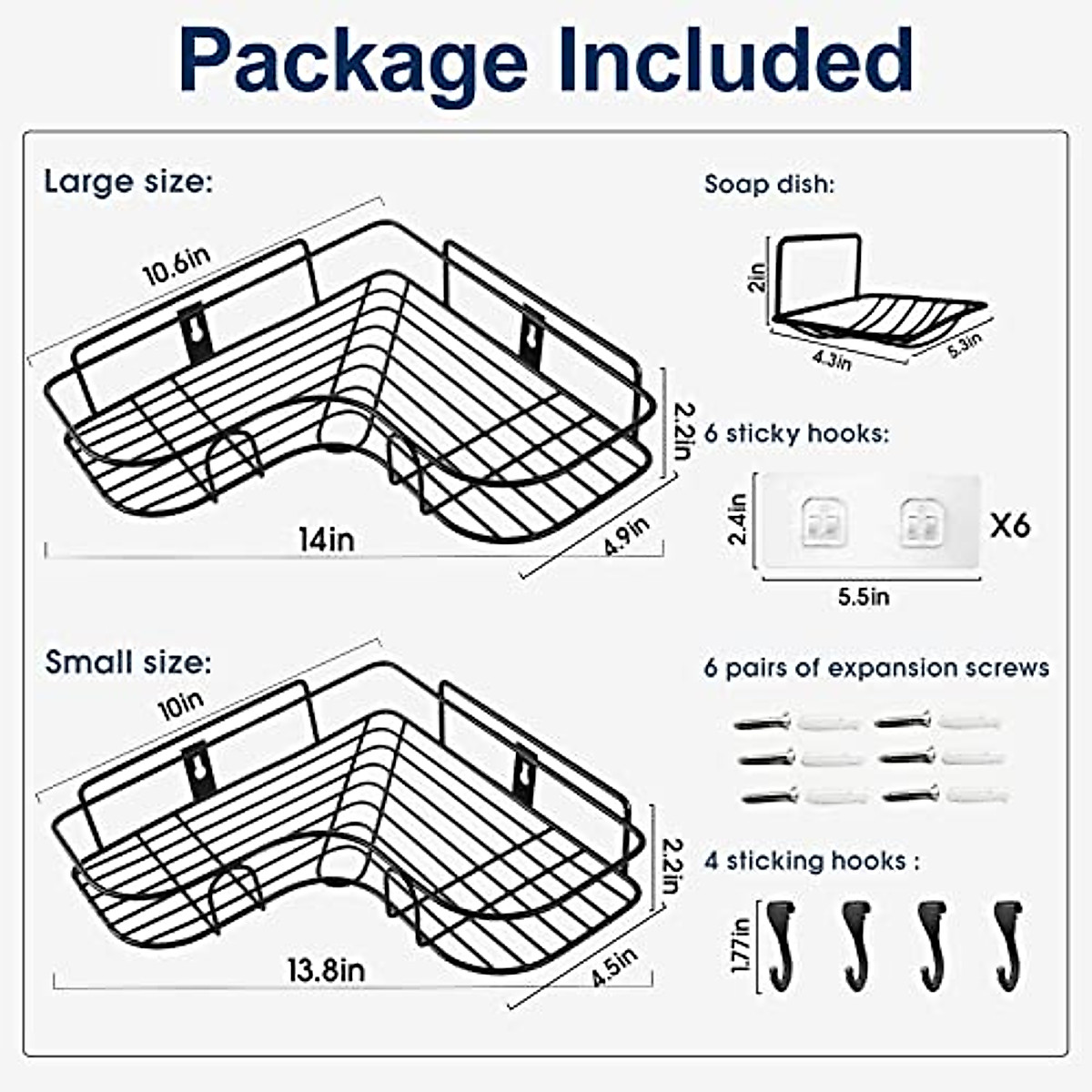 Package Included

Large size:

10.6in

2.2in

14in

4.9in

Small size:

10in

2.2in

13.8in

4.5in

Soap dish:

2in

4.3in

5.3in

6 sticky hooks:

2.4in

X6

5.5in

6 pairs of expansion screws

4 sticking hooks :

1.77in