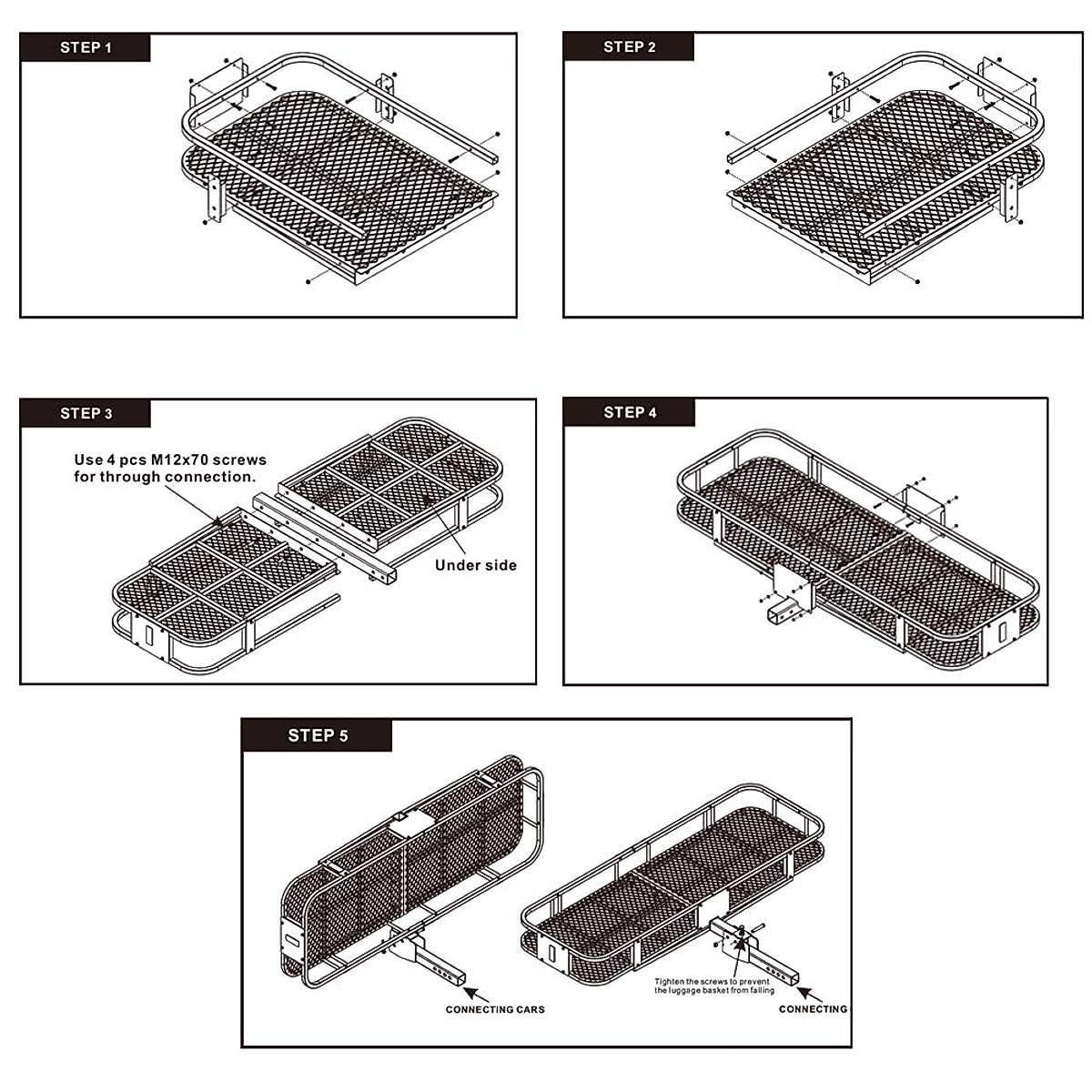 STEP 1

STEP 2

STEP 3

Use 4 pcs M12x70 screws for through connection.

Under side

STEP 4

STEP 5

CONNECTING CARS

Tighten the screws to prevent the luggage basket from falling

CONNECTING