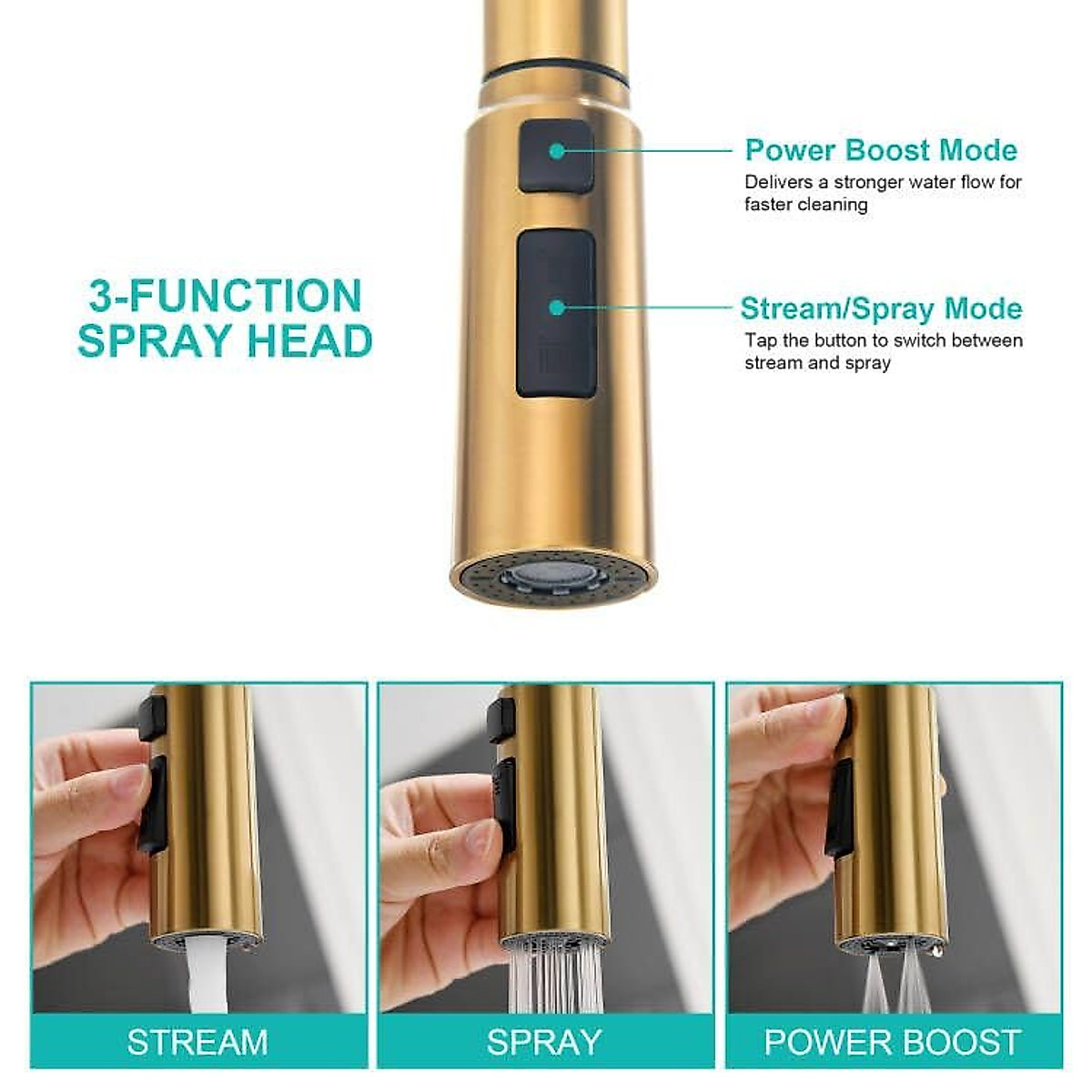 3-FUNCTION SPRAY HEAD

Power Boost Mode
Delivers a stronger water flow for faster cleaning

Stream/Spray Mode
Tap the button to switch between stream and spray

STREAM

SPRAY

POWER BOOST