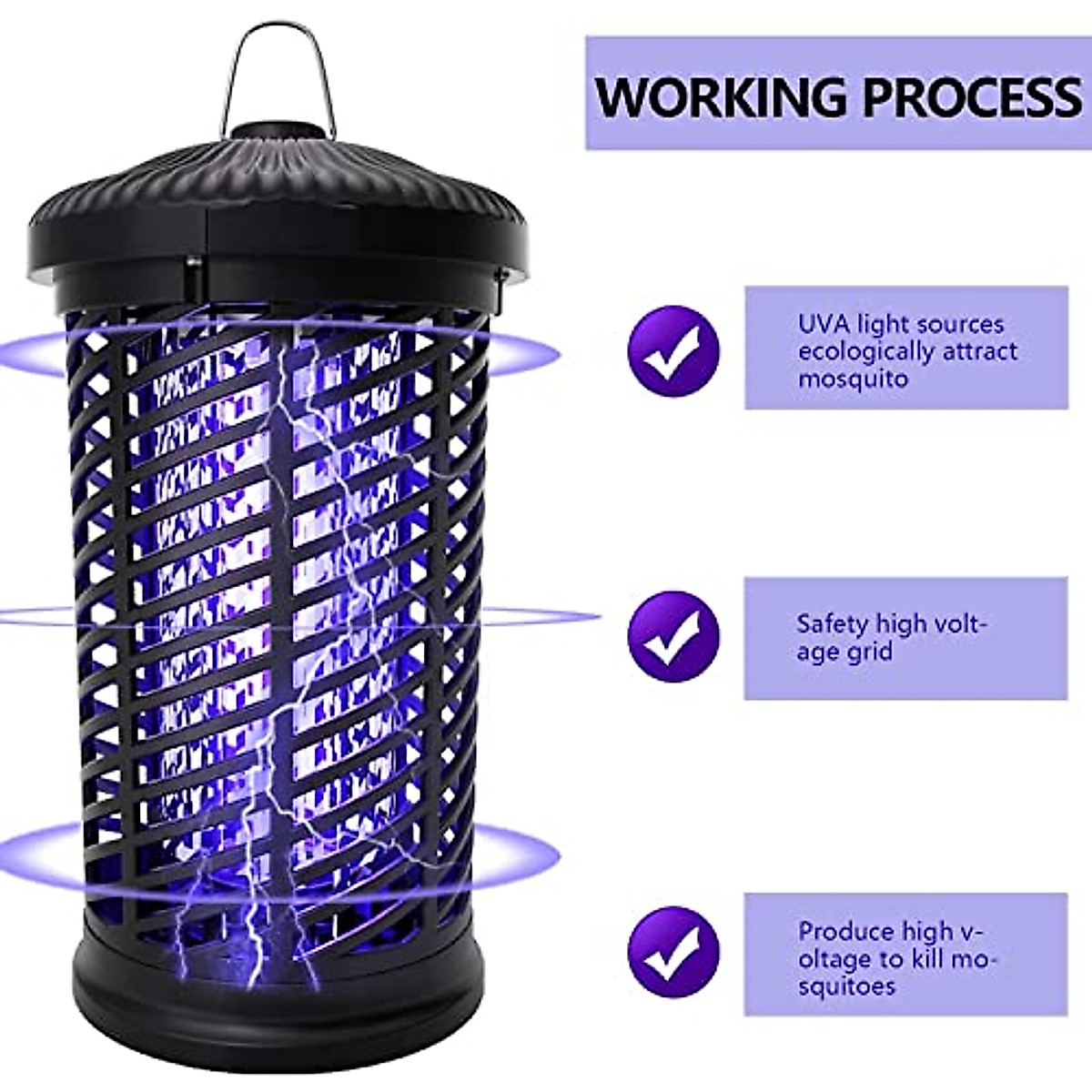 WORKING PROCESS

UVA light sources ecologically attract mosquito

Safety high voltage grid

Produce high voltage to kill mosquitoes