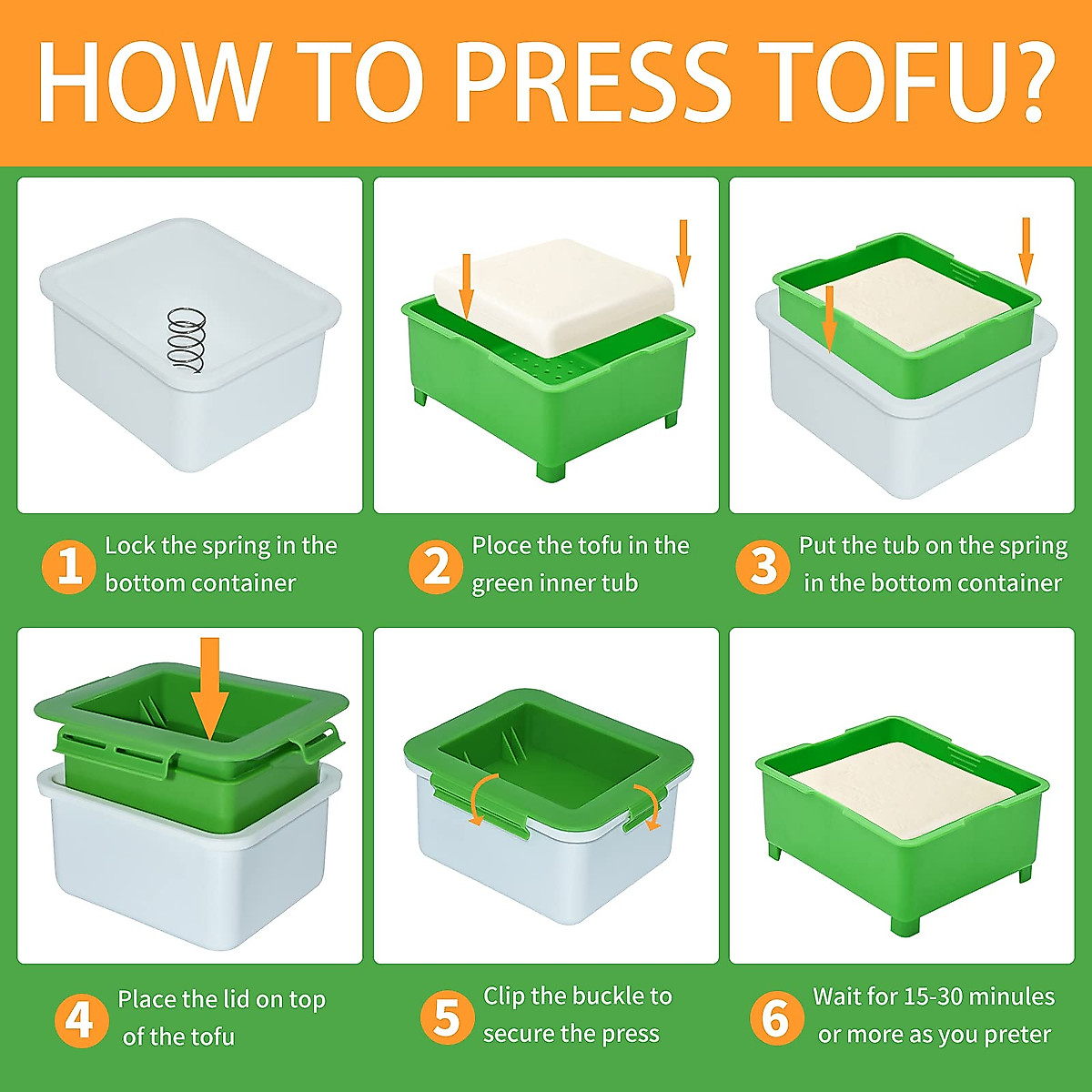 HOW TO PRESS TOFU?

1 Lock the spring in the bottom container

2 Ploce the tofu in the green inner tub

3 Put the tub on the spring in the bottom container

4 Place the lid on top of the tofu

5 Clip the buckle to secure the press

6 Wait for 15-30 minules or more as you preter