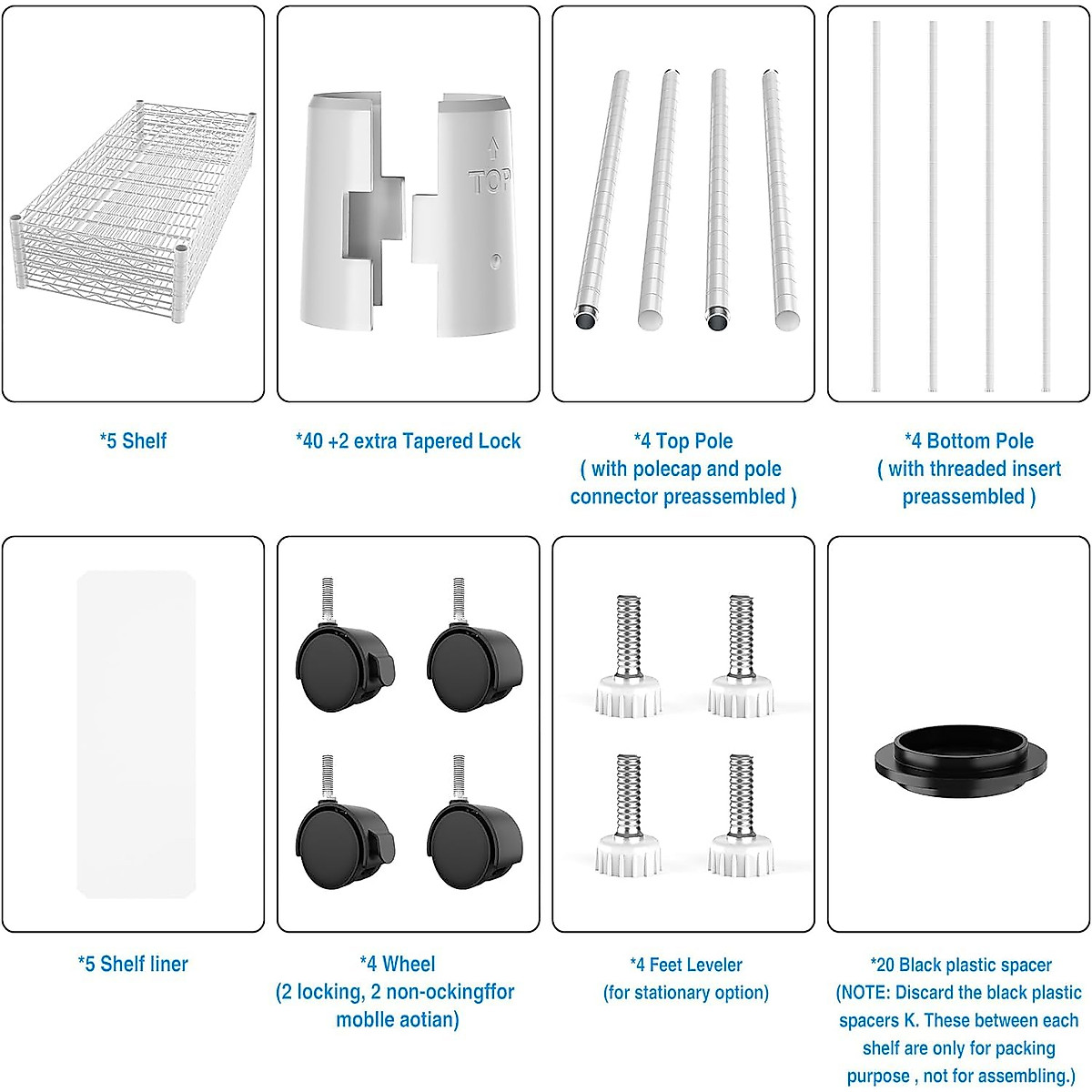 TOP

*5 Shelf

*40 +2 extra Tapered Lock

*4 Top Pole
( with polecap and pole connector preassembled )

*4 Bottom Pole
( with threaded insert preassembled )

*5 Shelf liner

*4 Wheel
(2 locking, 2 non-ockingffor moblle aotian)

*4 Feet Leveler
(for stationary option)

*20 Black plastic spacer
(NOTE: Discard the black plastic spacers K. These between each shelf are only for packing purpose , not for assembling.)