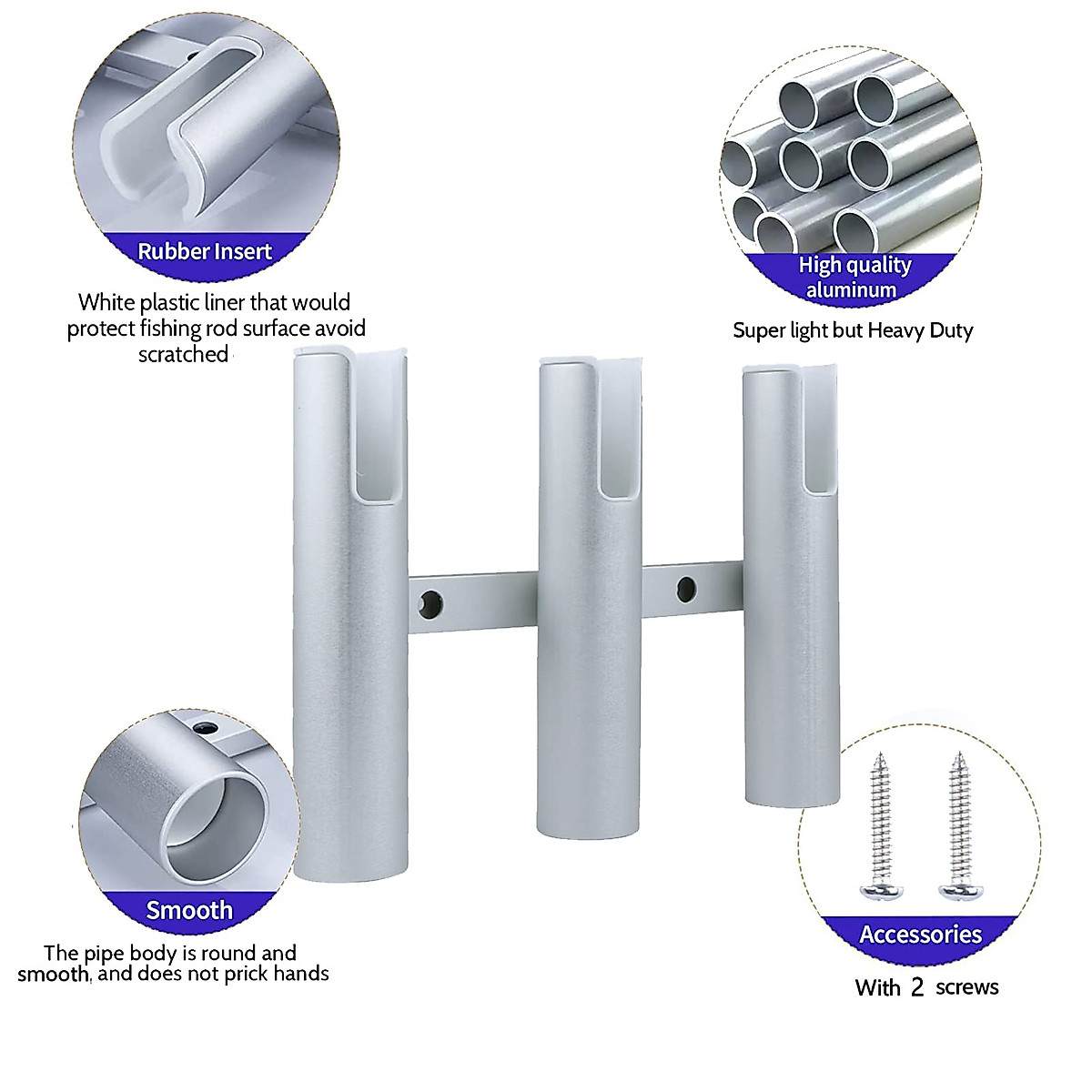 Rubber Insert

White plastic liner that would protect fishing rod surface avoid scratched

High quality aluminum

Super light but Heavy Duty

Smooth

The pipe body is round and smooth, and does not prick hands

Accessories

With 2 screws