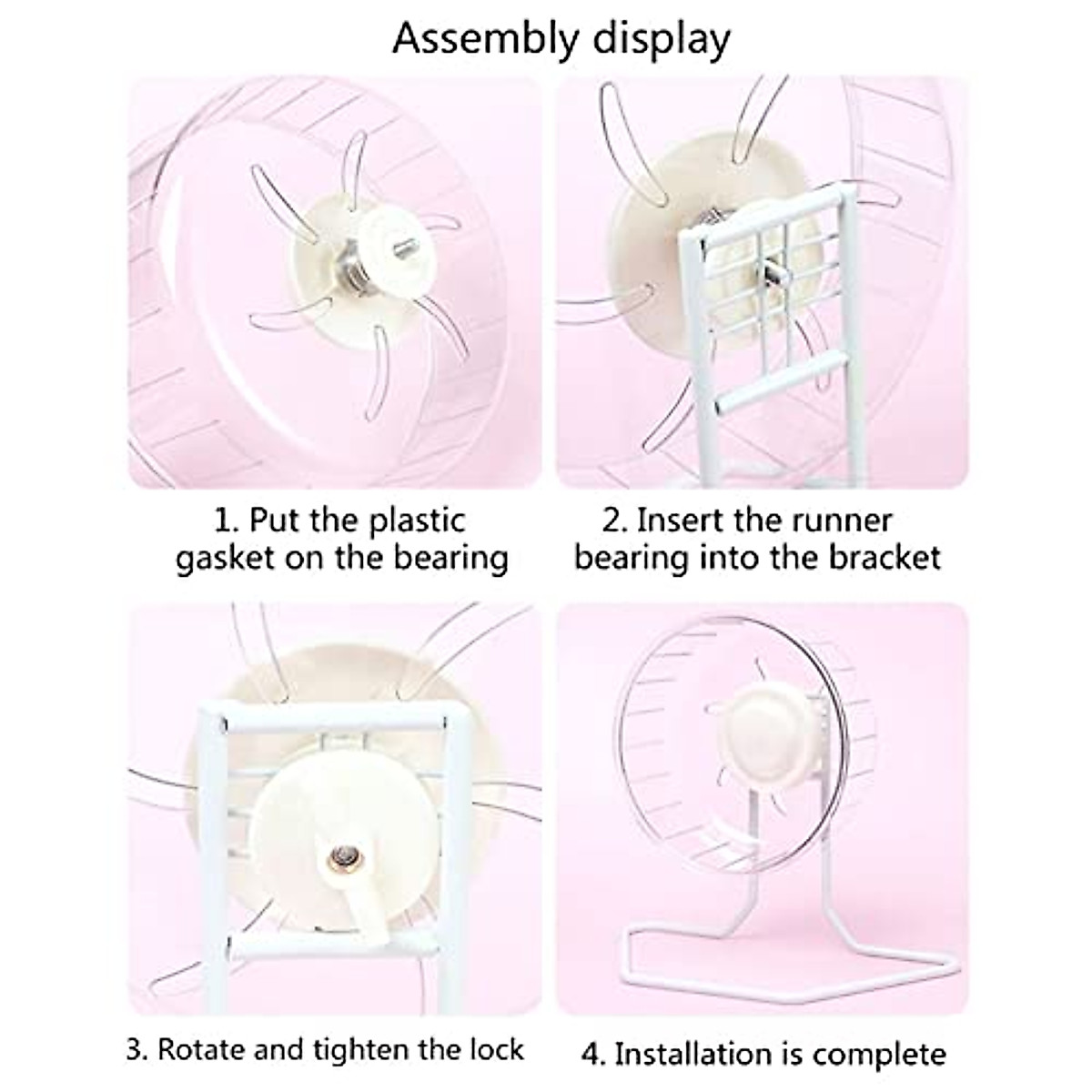 Assembly display

1. Put the plastic gasket on the bearing

2. Insert the runner bearing into the bracket

3. Rotate and tighten the lock

4. Installation is complete