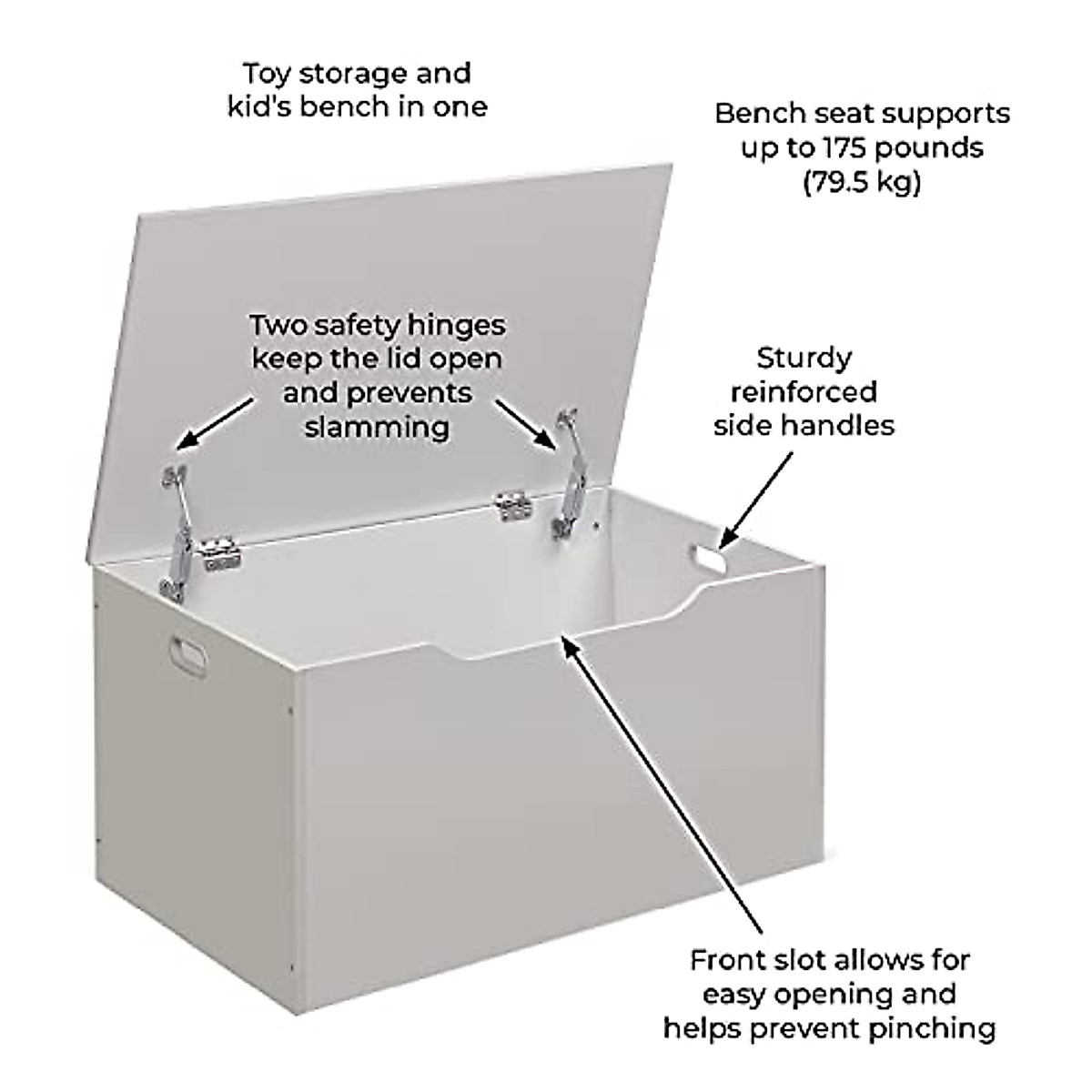 Toy storage and kid's bench in one

Bench seat supports up to 175 pounds (79.5 kg)

Two safety hinges keep the lid open and prevents slamming

Sturdy reinforced side handles

Front slot allows for easy opening and helps prevent pinching