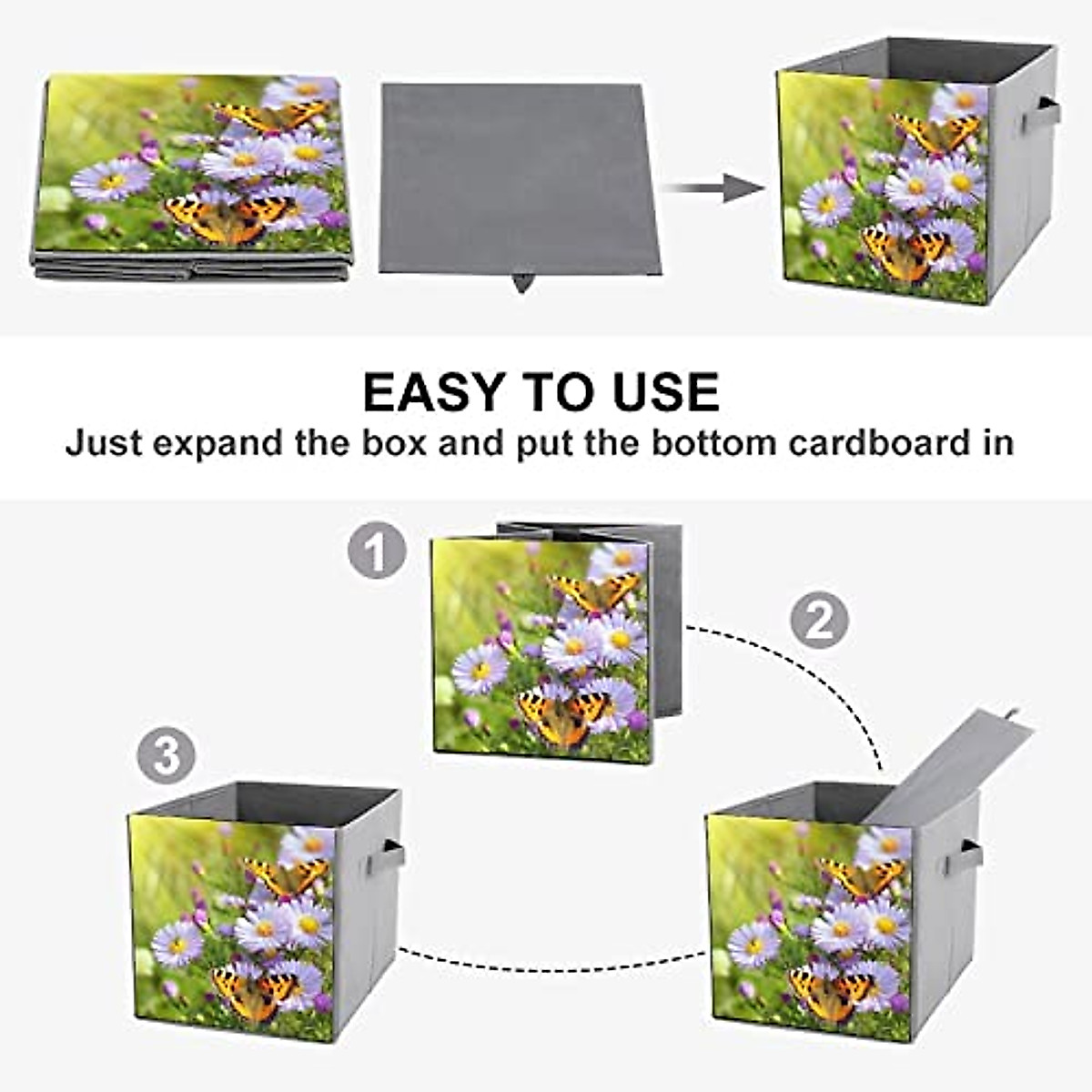 EASY TO USE
Just expand the box and put the bottom cardboard in

1

2

3