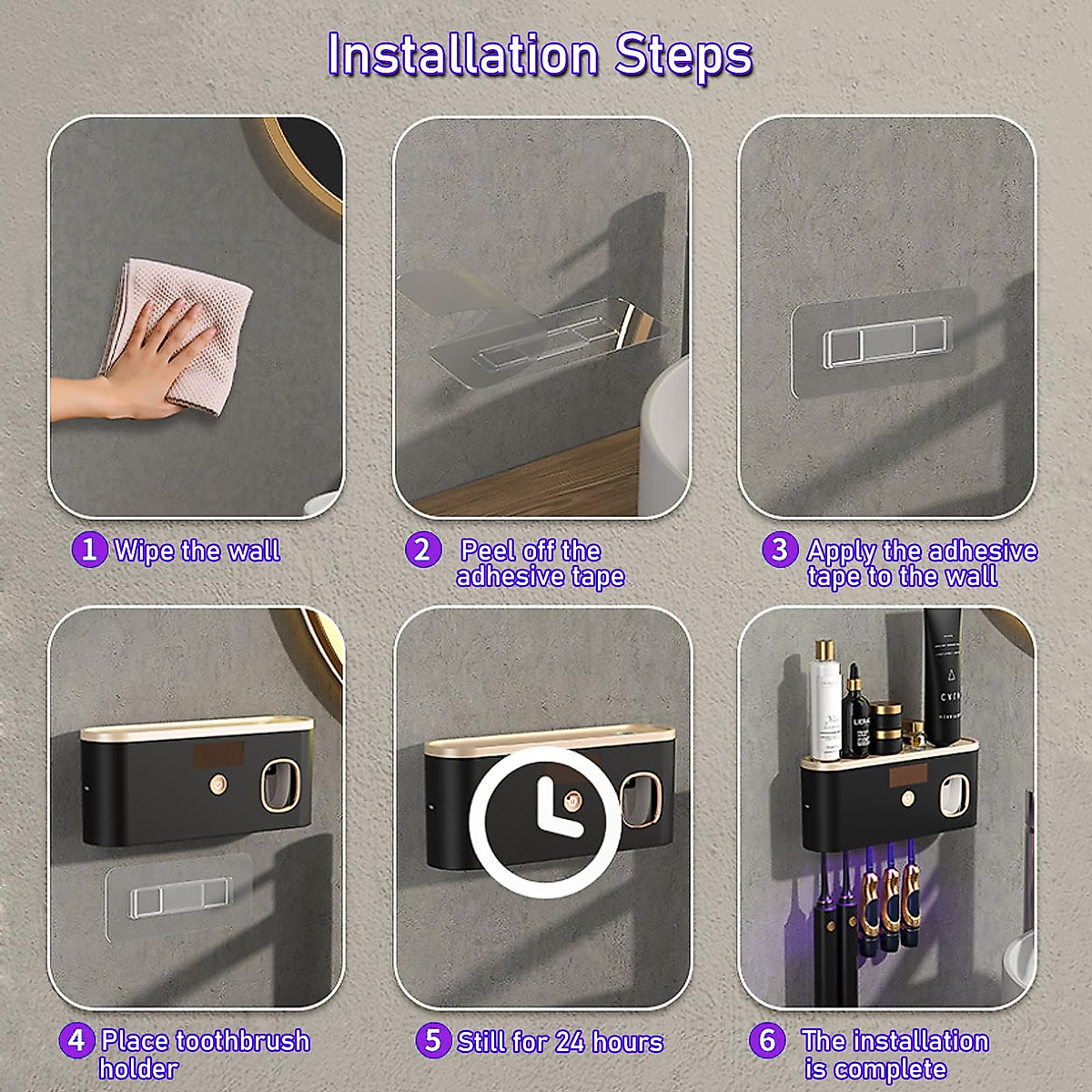 Installation Steps

1 Wipe the wall

2 Peel off the adhesive tape

3 Apply the adhesive tape to the wall

4 Place toothbrush holder

5 Still for 24 hours

6 The installation is complete