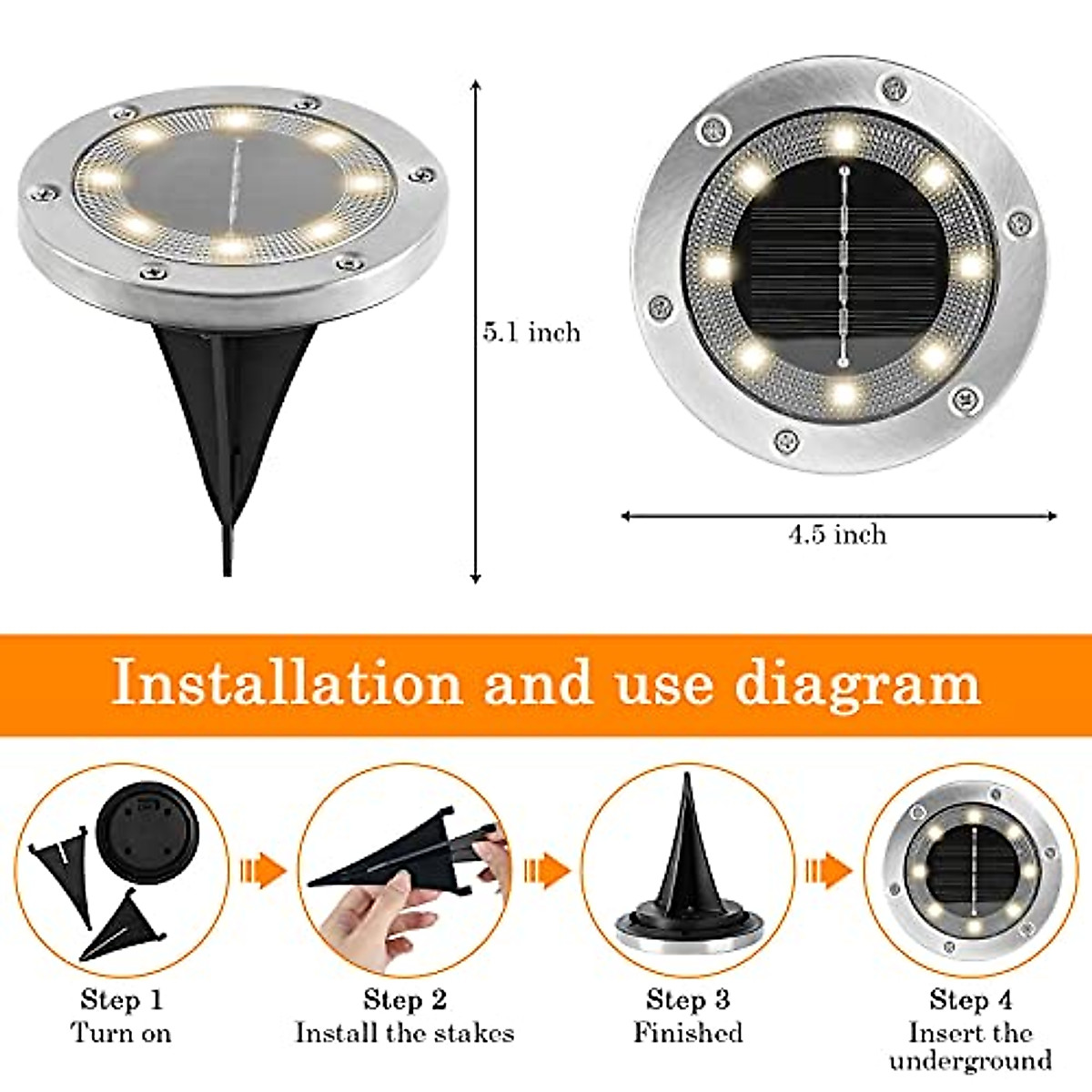 5.1 inch

4.5 inch

Installation and use diagram

Step 1
Turn on

Step 2
Install the stakes

Step 3
Finished

Step 4
Insert the underground