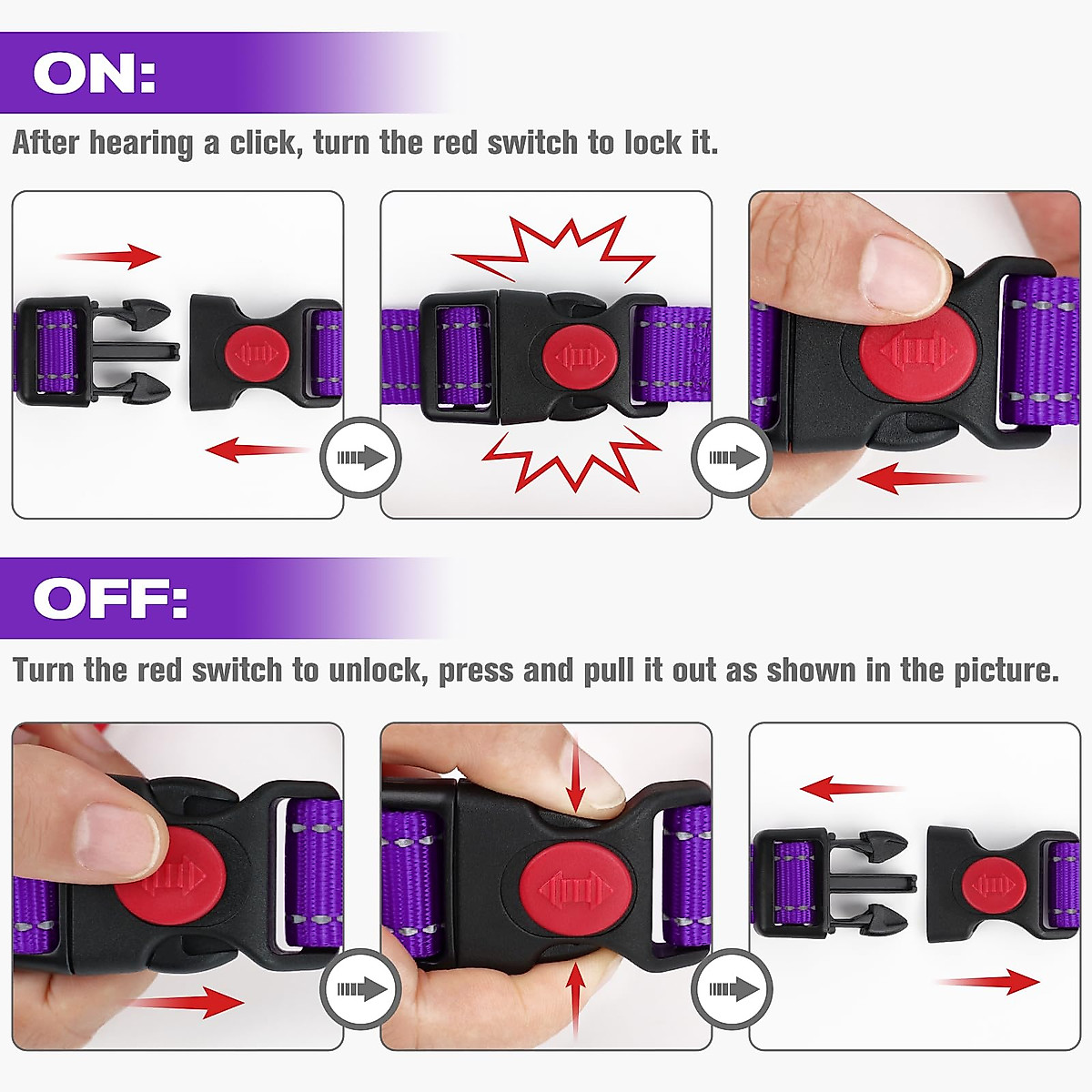 ON:

After hearing a click, turn the red switch to lock it.

OFF:

Turn the red switch to unlock, press and pull it out as shown in the picture.