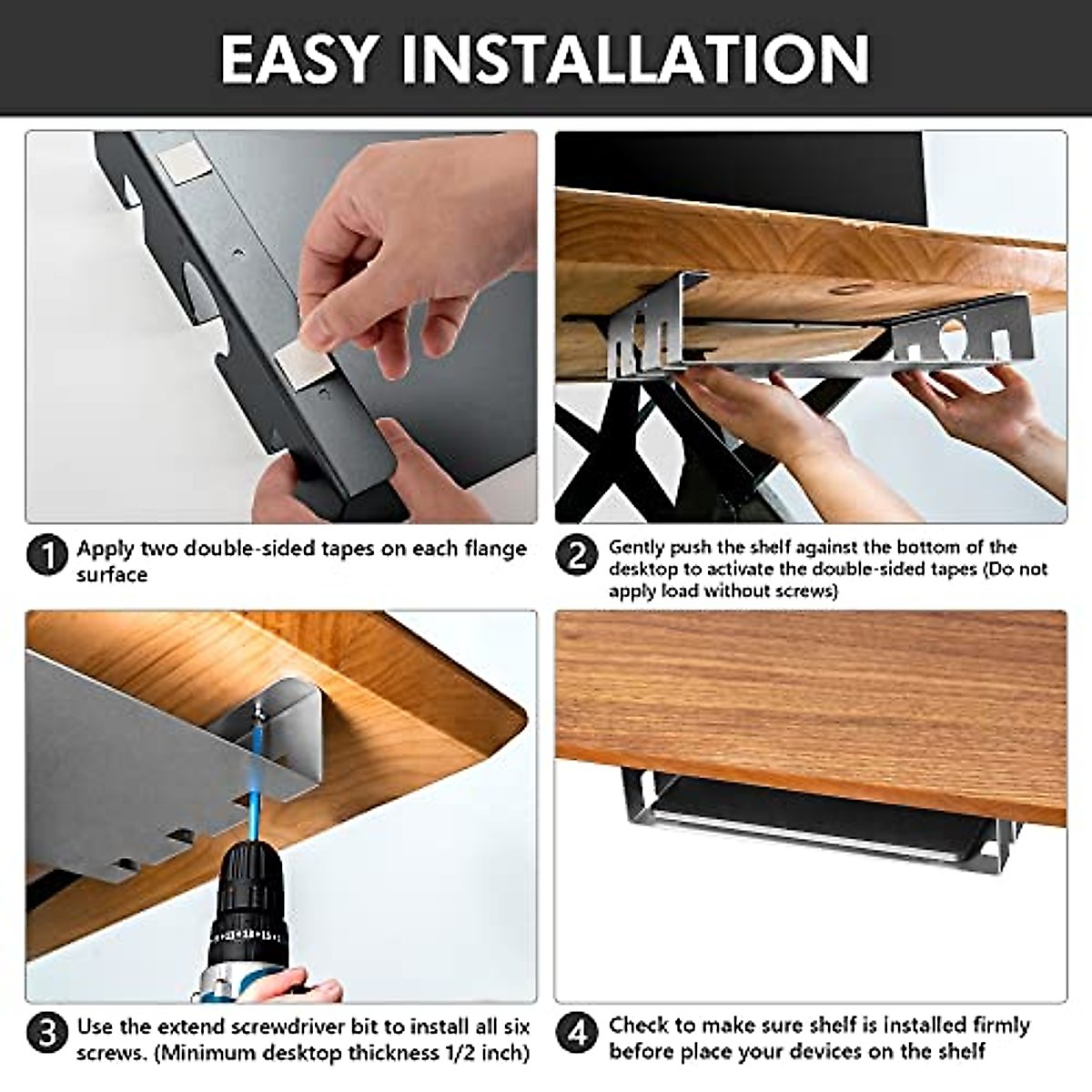 EASY INSTALLATION

1 Apply two double-sided tapes on each flange surface

2 Gently push the shelf against the bottom of the desktop to activate the double-sided tapes (Do not apply load without screws)

3 Use the extend screwdriver bit to install all six screws. (Minimum desktop thickness 1/2 inch)

4 Check to make sure shelf is installed firmly before place your devices on the shelf