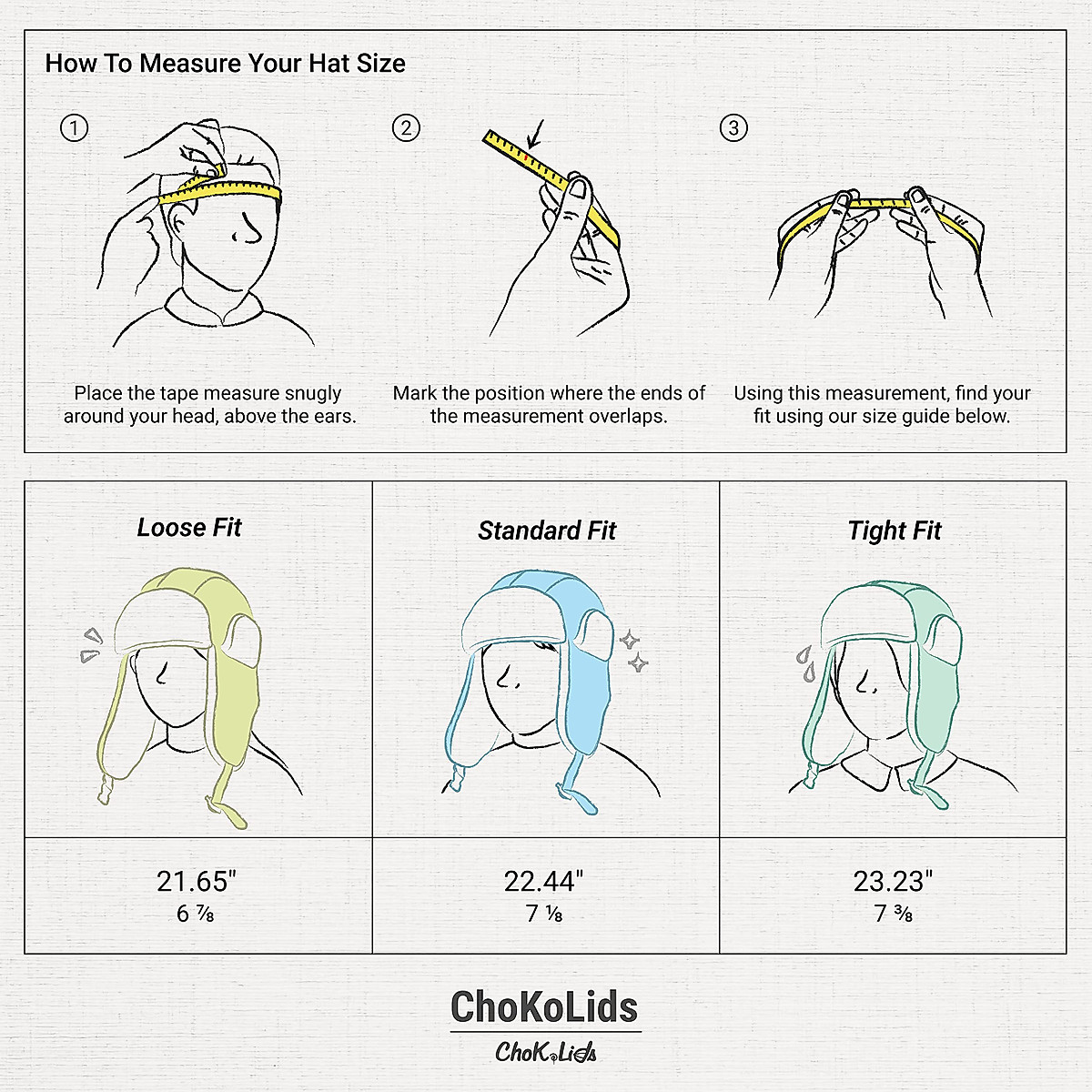 How To Measure Your Hat Size

①

Place the tape measure snugly around your head, above the ears.

②

Mark the position where the ends of the measurement overlaps.

③

Using this measurement, find your fit using our size guide below.

| Loose Fit | Standard Fit | Tight Fit |
|---|---|---|
| 21.65" 6 ⅞ | 22.44" 7 ⅛ | 23.23" 7 ⅜ |

ChoKoLids

ChoKoLids