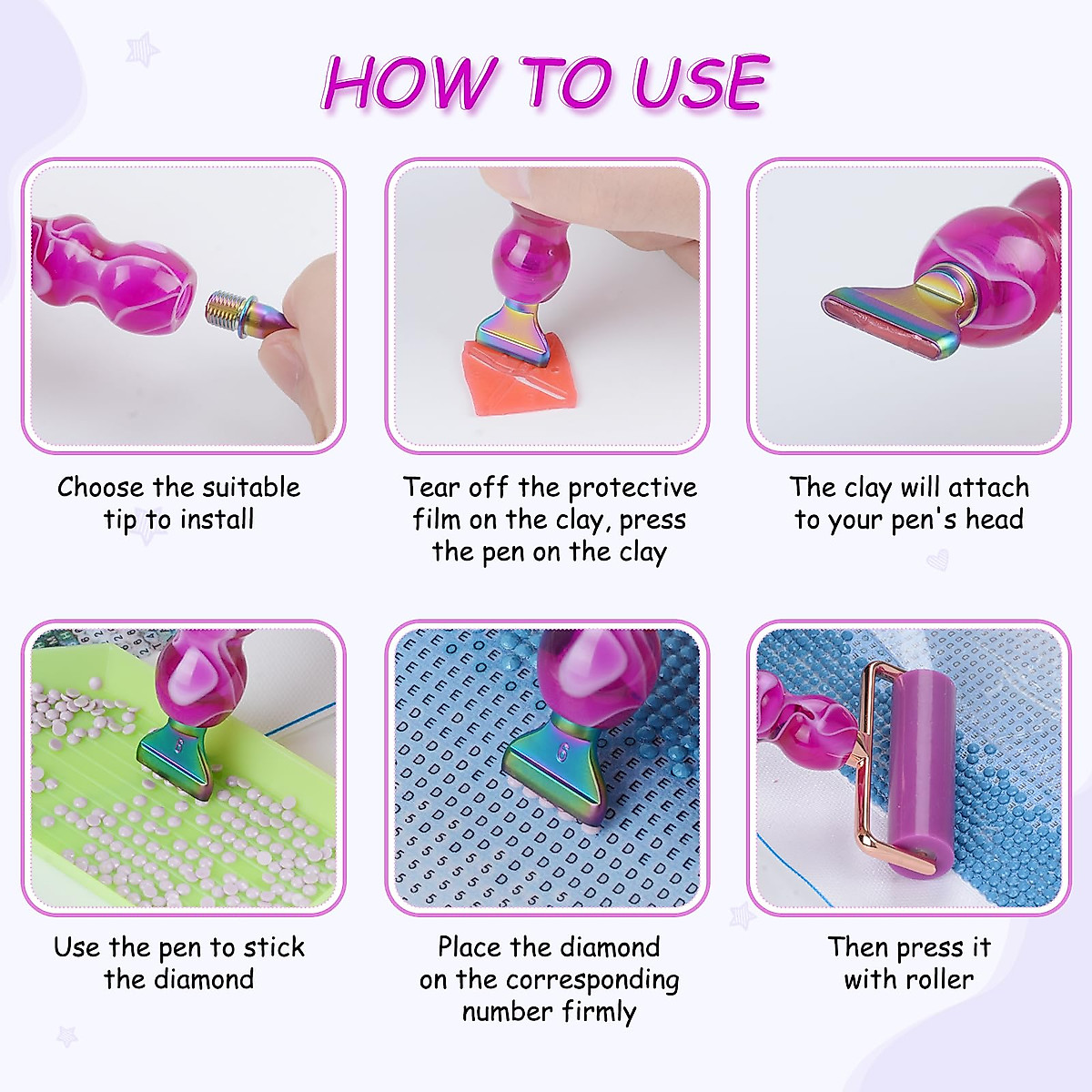 HOW TO USE

Choose the suitable tip to install

Tear off the protective film on the clay, press the pen on the clay

The clay will attach to your pen's head

Use the pen to stick the diamond

Place the diamond on the corresponding number firmly

Then press it with roller