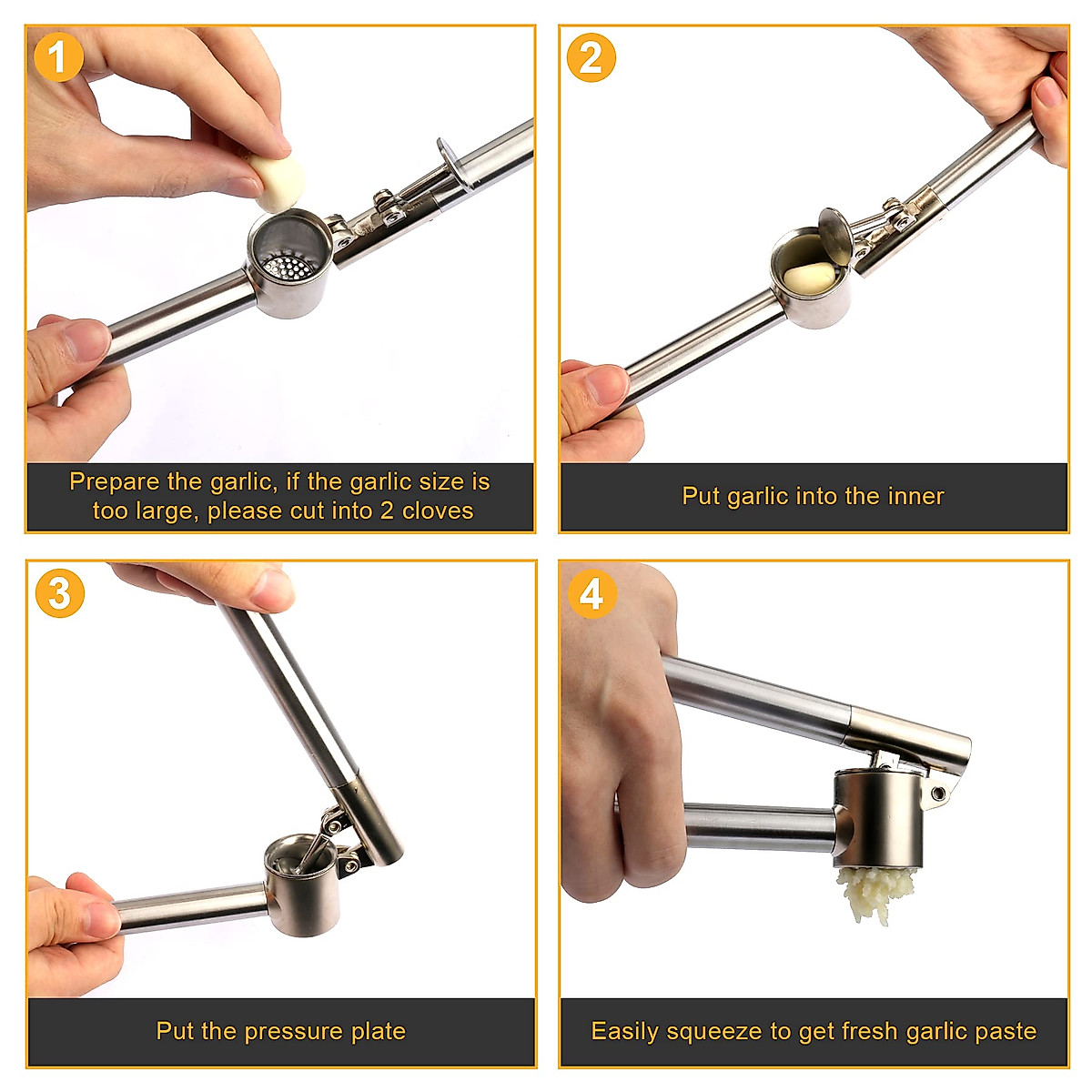 1

Prepare the garlic, if the garlic size is too large, please cut into 2 cloves

2

Put garlic into the inner

3

Put the pressure plate

4

Easily squeeze to get fresh garlic paste