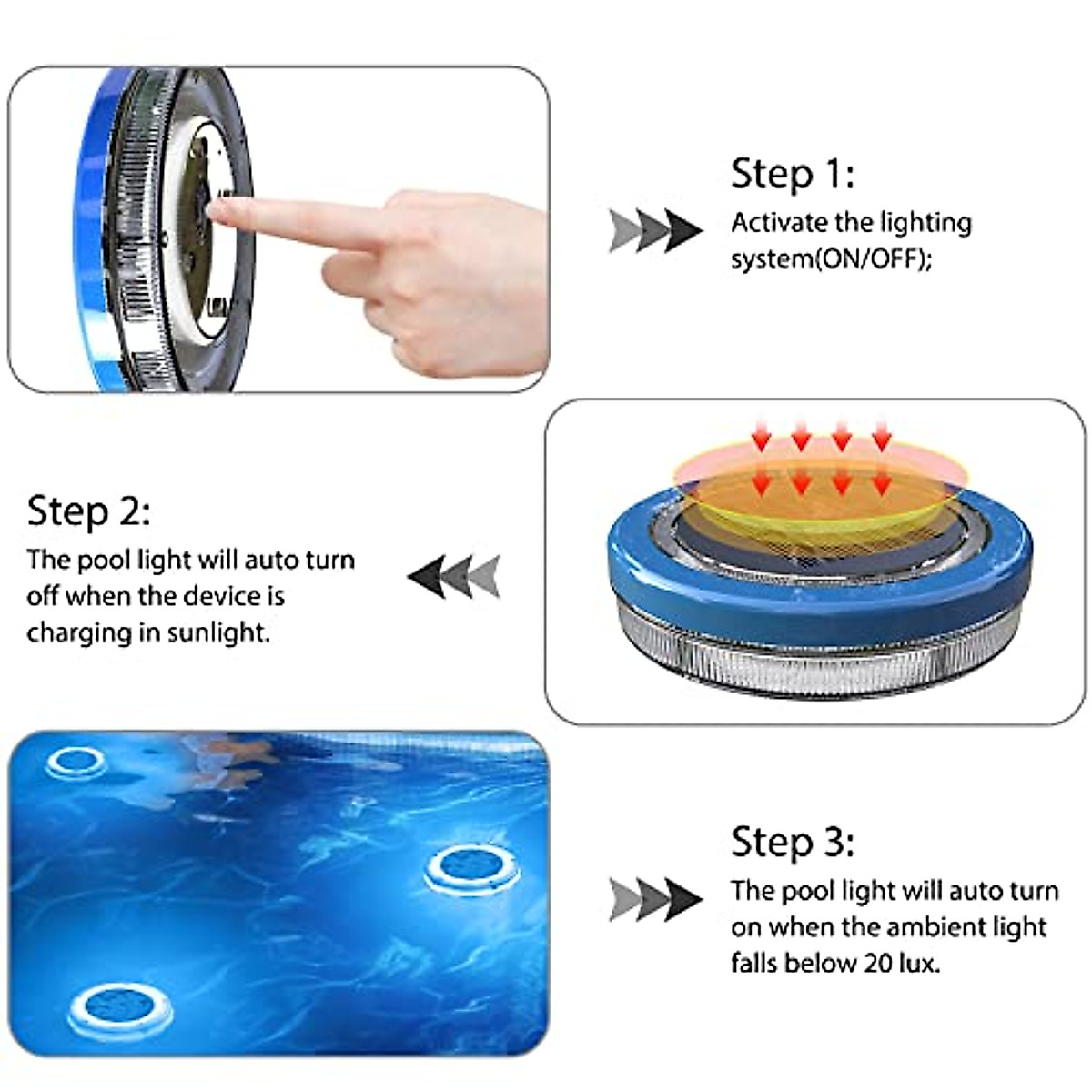 Step 1:
Activate the lighting system(ON/OFF);

Step 2:
The pool light will auto turn off when the device is charging in sunlight.

Step 3:
The pool light will auto turn on when the ambient light falls below 20 lux.