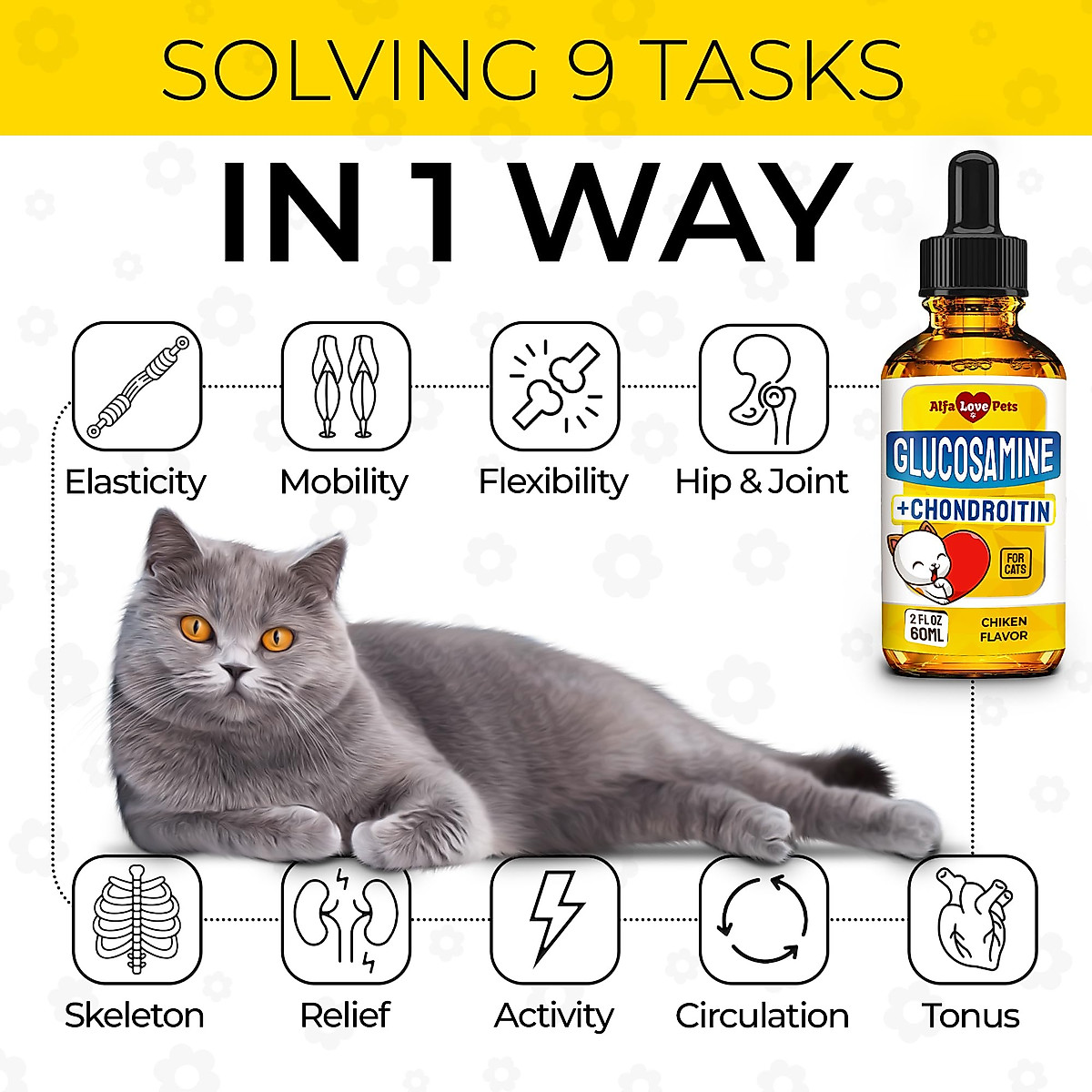 SOLVING 9 TASKS

IN 1 WAY

Elasticity

Mobility

Flexibility

Hip & Joint

Alfa Love Pets

GLUCOSAMINE

+CHONDROITIN

FOR CATS

2 FL OZ 60ML

CHIKEN FLAVOR

Skeleton

Relief

Activity

Circulation

Tonus