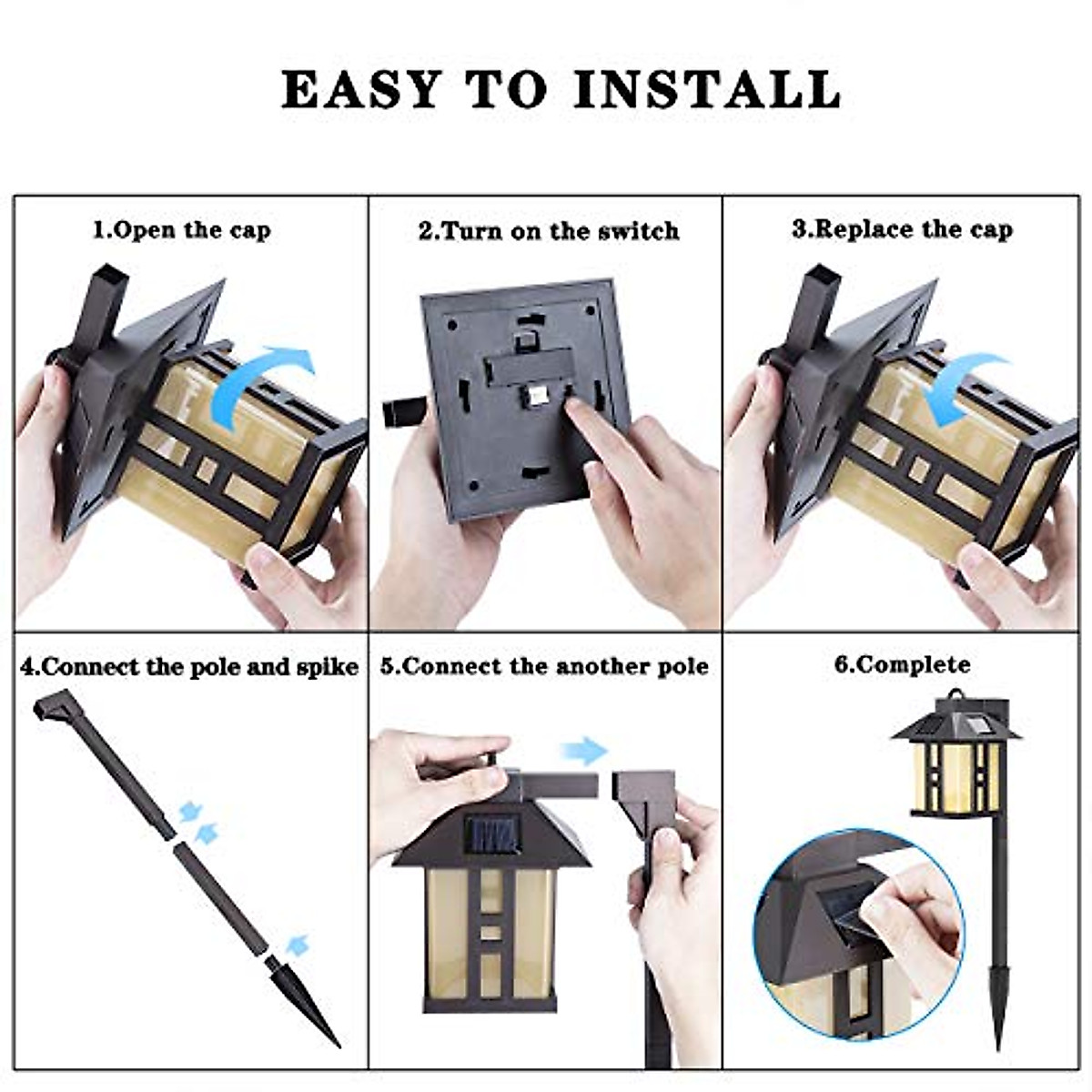 EASY TO INSTALL

1.Open the cap

2.Turn on the switch

3.Replace the cap

4.Connect the pole and spike

5.Connect the another pole

6.Complete